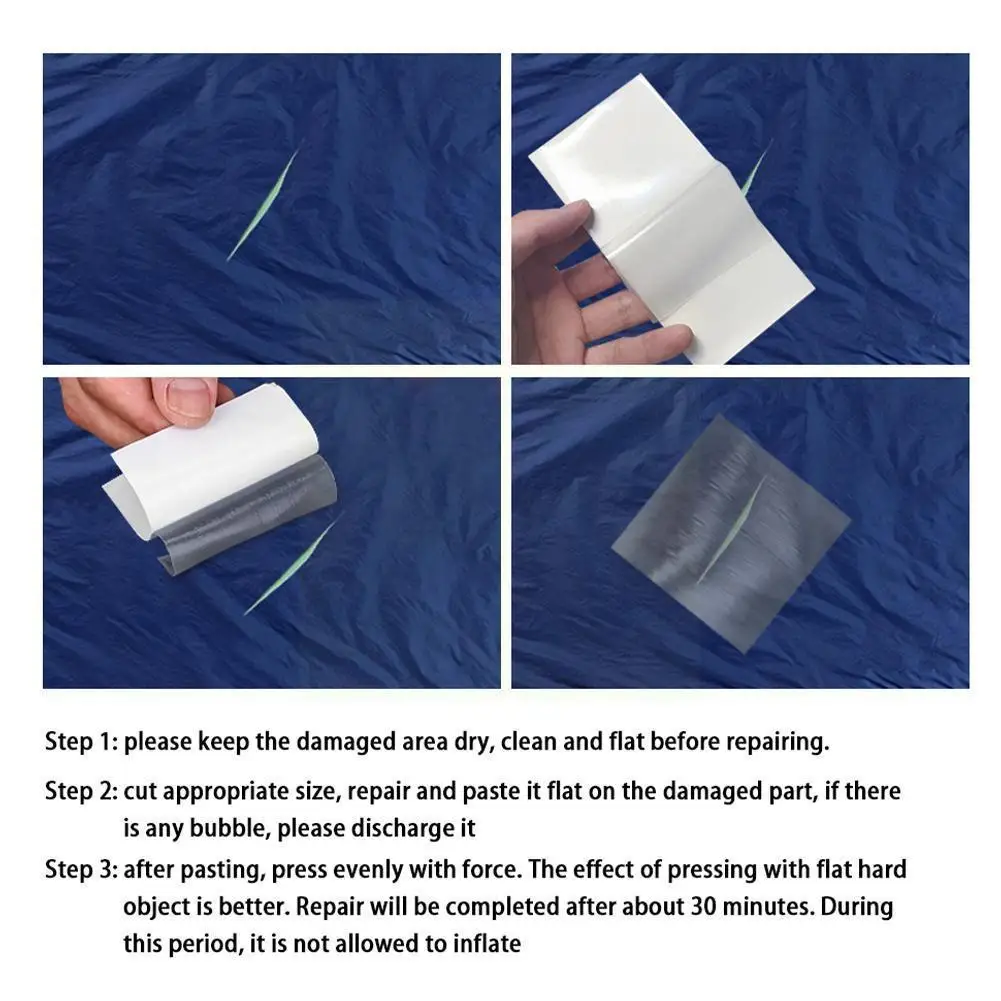 Step 1: please keep the damaged area dry, clean and flat before repairing.

Step 2: cut appropriate size, repair and paste it flat on the damaged part, if there is any bubble, please discharge it

Step 3: after pasting, press evenly with force. The effect of pressing with flat hard object is better. Repair will be completed after about 30 minutes. During this period, it is not allowed to inflate