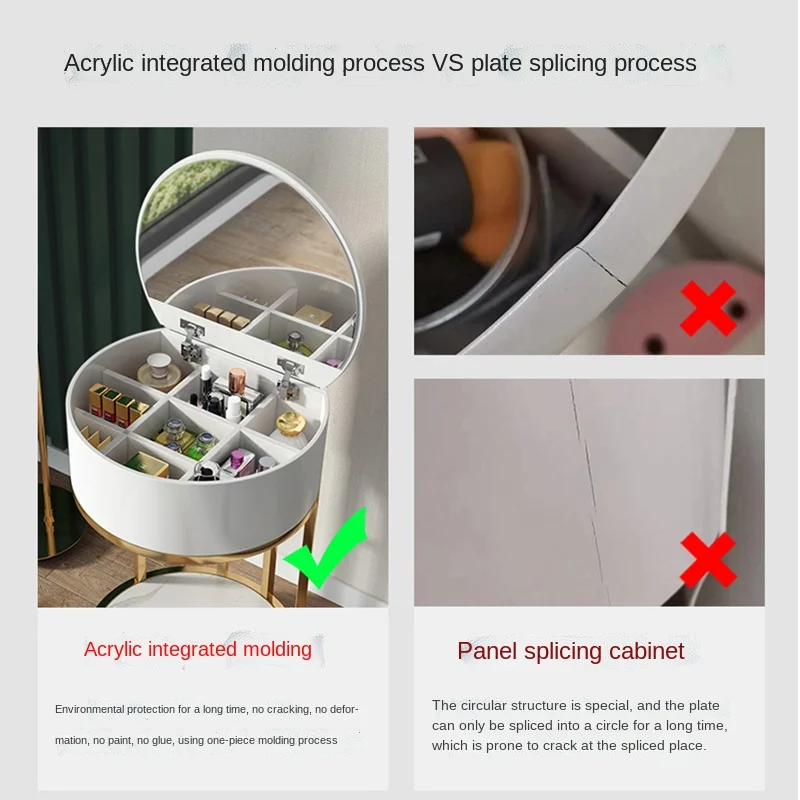 Acrylic integrated molding process VS plate splicing process

Acrylic integrated molding

Environmental protection for a long time, no cracking, no deformation, no paint, no glue, using one-piece molding process

Panel splicing cabinet

The circular structure is special, and the plate can only be spliced into a circle for a long time, which is prone to crack at the spliced place.