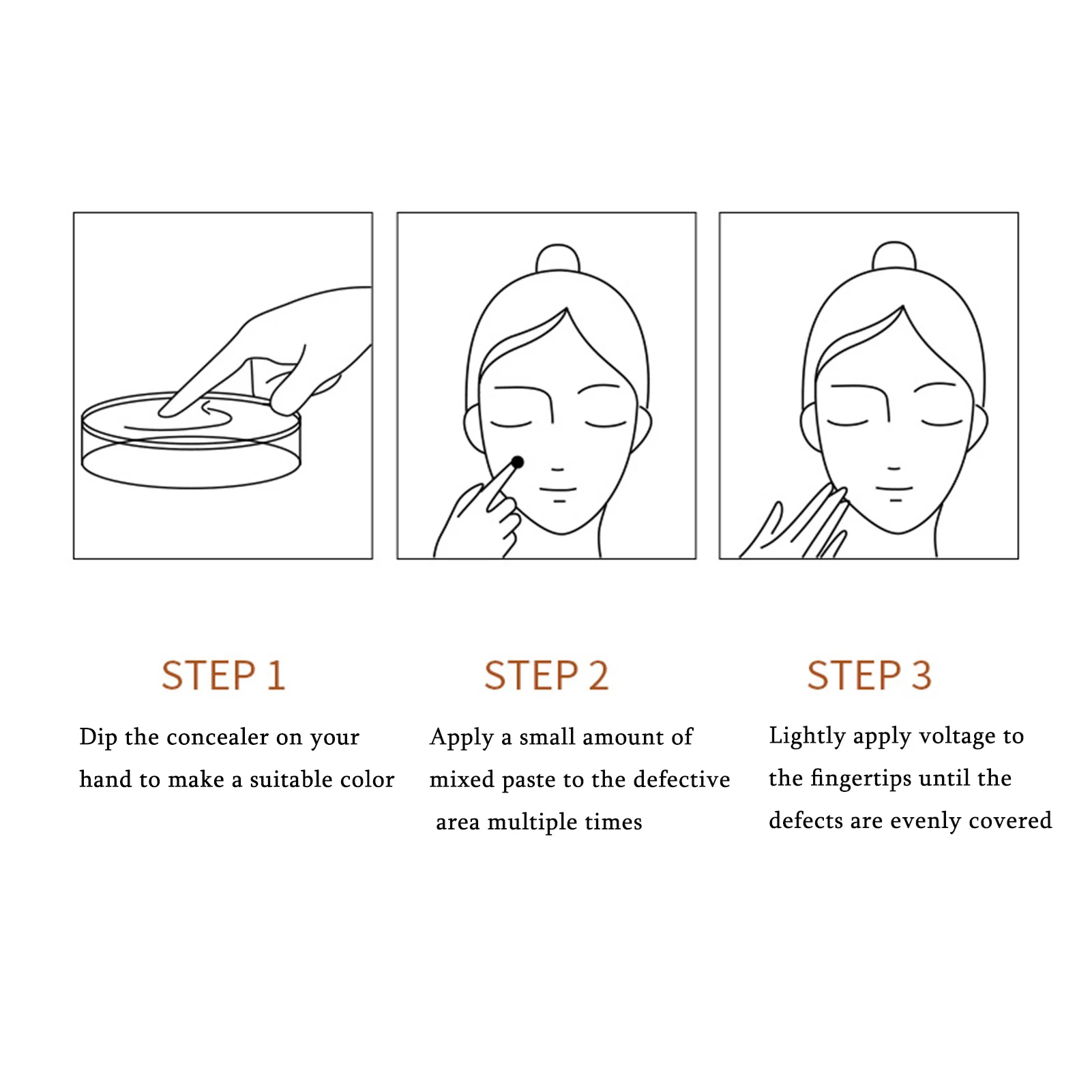 STEP 1

Dip the concealer on your hand to make a suitable color

STEP 2

Apply a small amount of mixed paste to the defective area multiple times

STEP 3

Lightly apply voltage to the fingertips until the defects are evenly covered