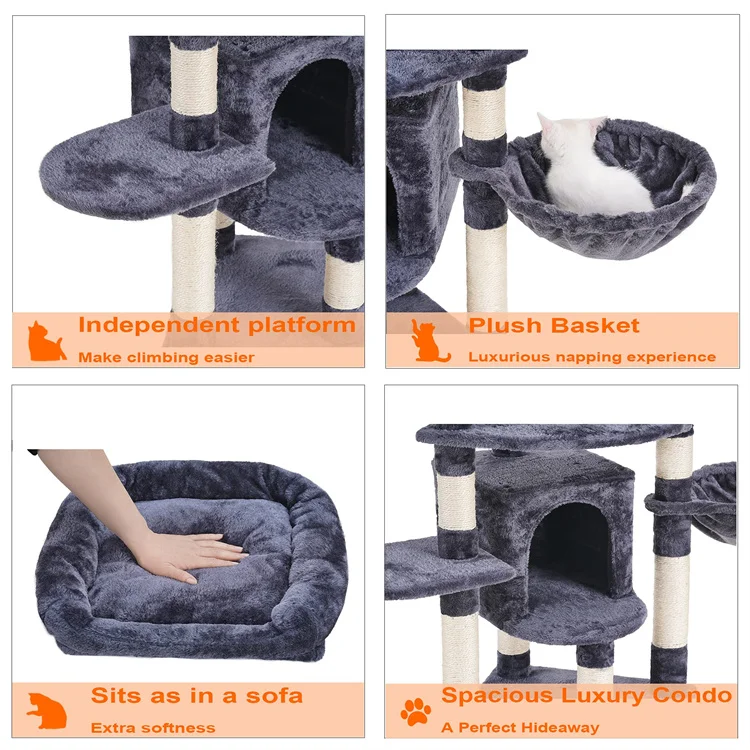 Independent platform
Make climbing easier

Plush Basket
Luxurious napping experience

Sits as in a sofa
Extra softness

Spacious Luxury Condo
A Perfect Hideaway