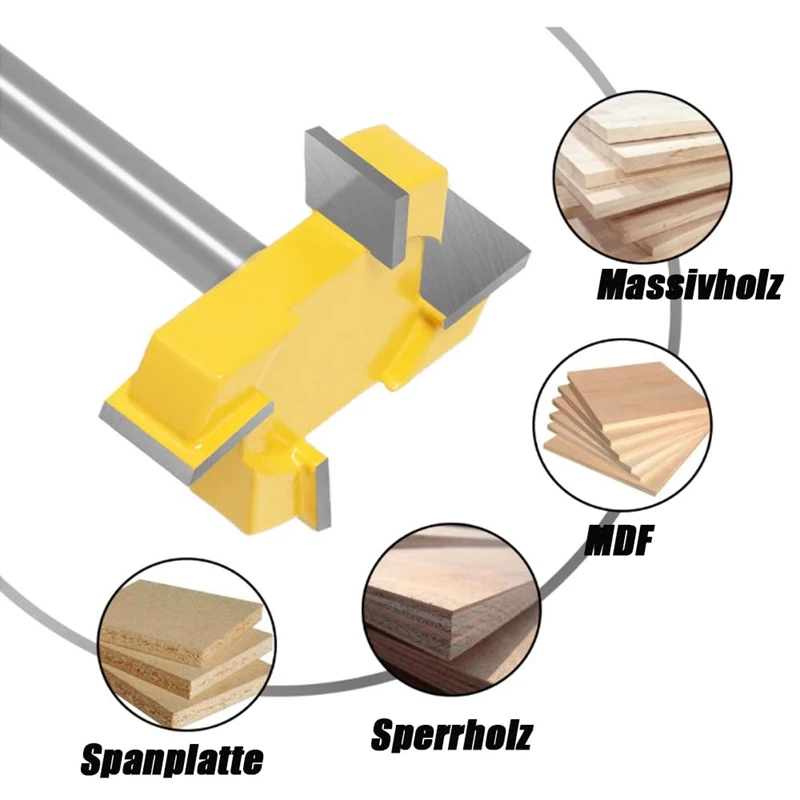 Massivholz

MDF

Sperrholz

Spanplatte