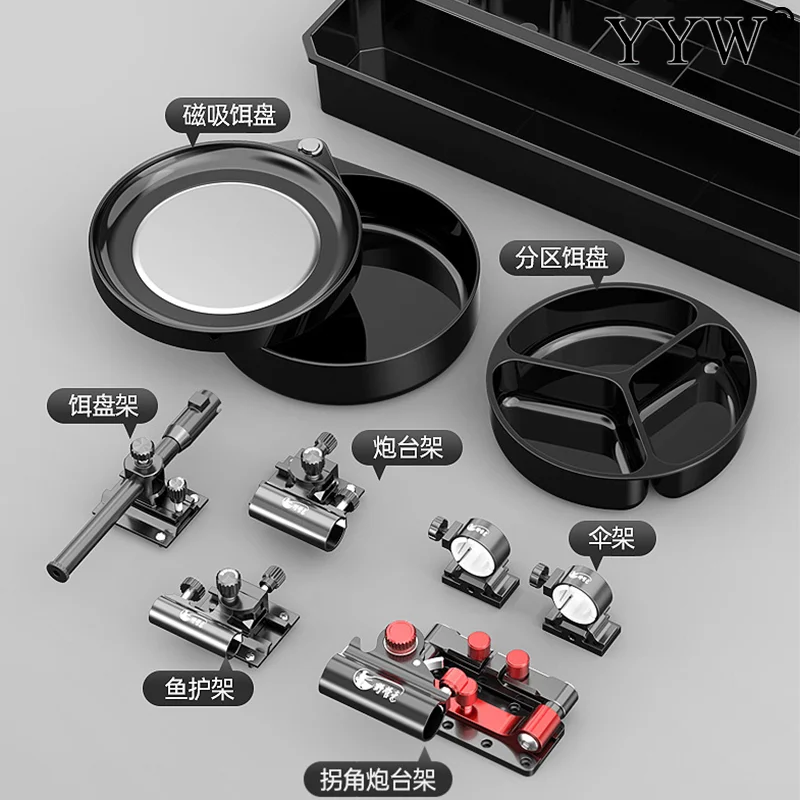 YYW

磁吸饵盘

分区饵盘

饵盘架

炮台架

伞架

鱼护架

拐角炮台架