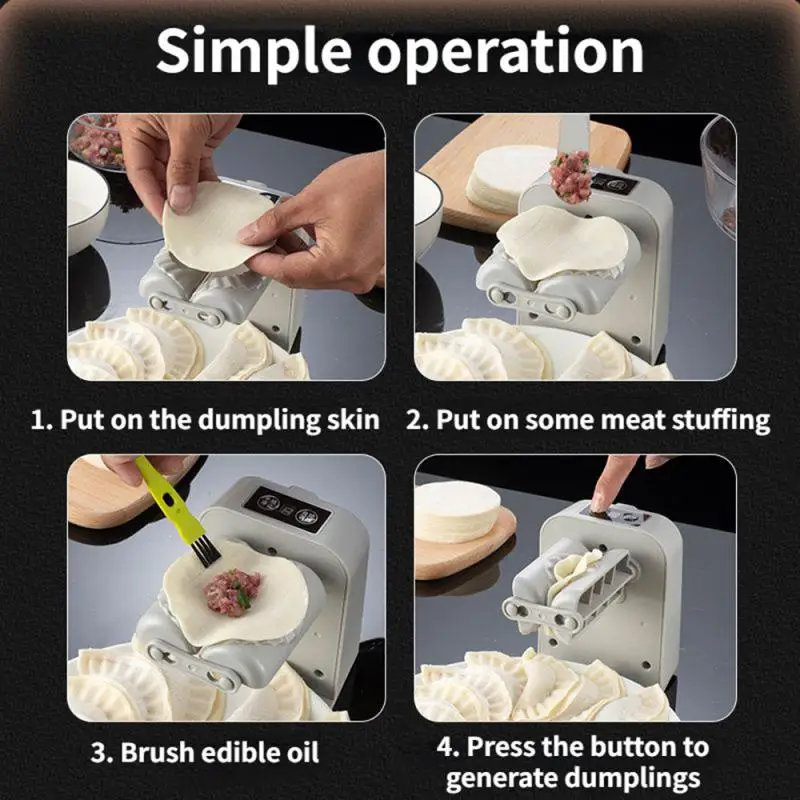 Simple operation

1. Put on the dumpling skin

2. Put on some meat stuffing

3. Brush edible oil

4. Press the button to generate dumplings