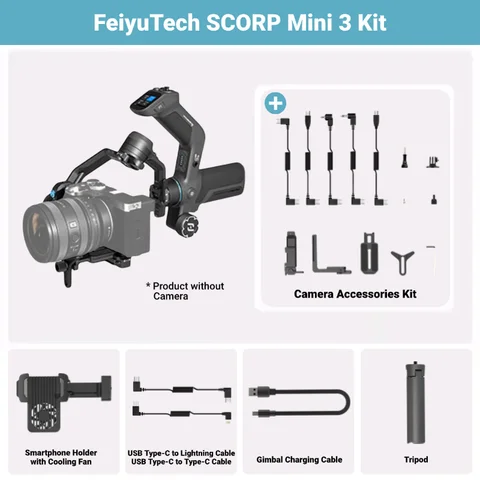 FeiyuTech SCORP Mini 3 Kit

* Product without Camera

Camera Accessories Kit

Smartphone Holder with Cooling Fan

USB Type-C to Lightning Cable
USB Type-C to Type-C Cable

Gimbal Charging Cable

Tripod