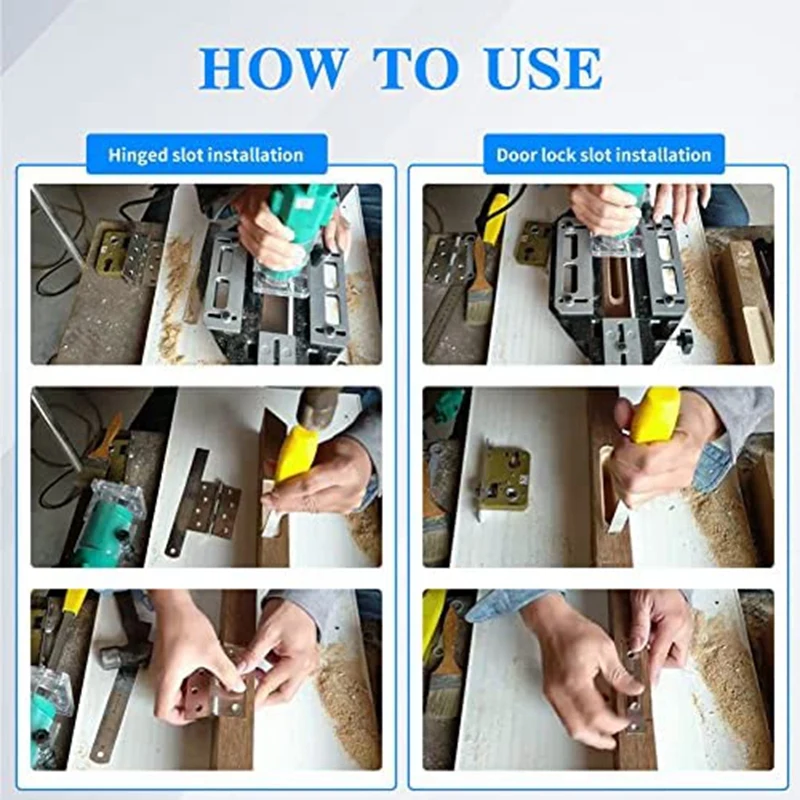 HOW TO USE

Hinged slot installation

Door lock slot installation