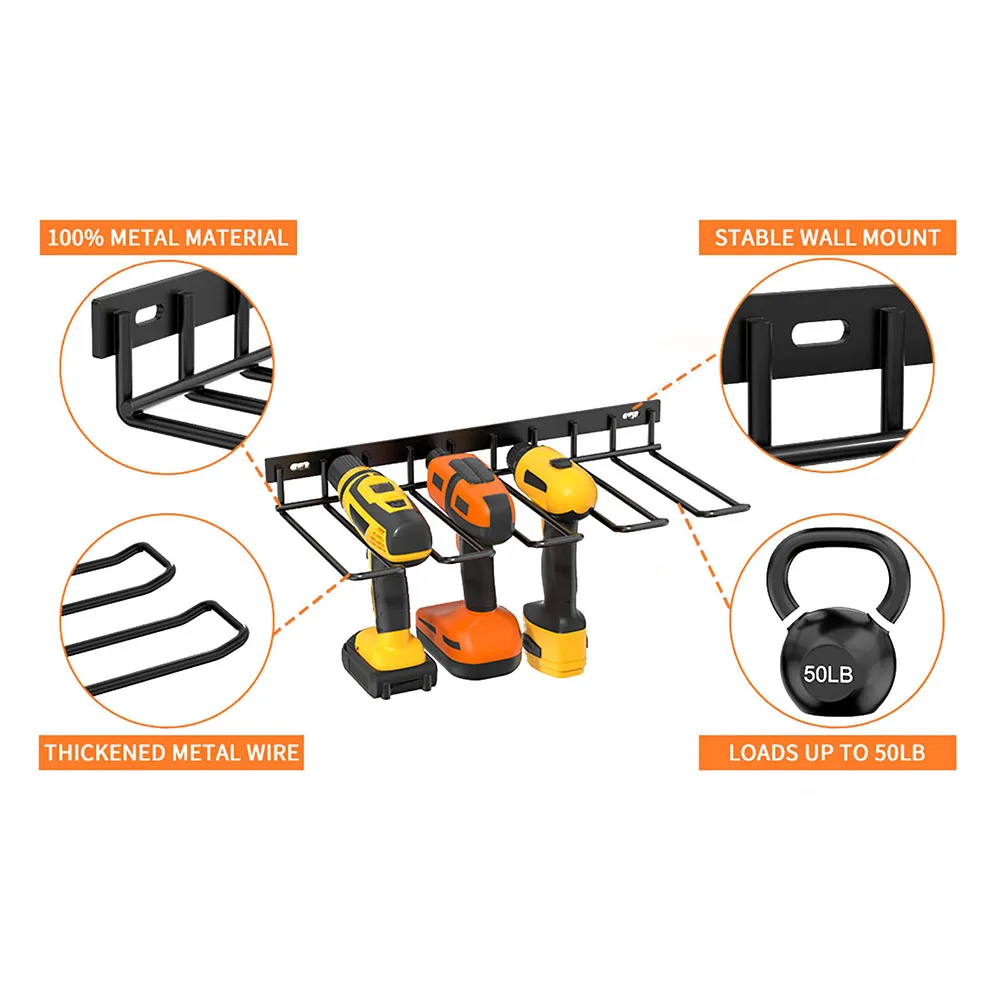 100% METAL MATERIAL

STABLE WALL MOUNT

50LB

THICKENED METAL WIRE

LOADS UP TO 50LB