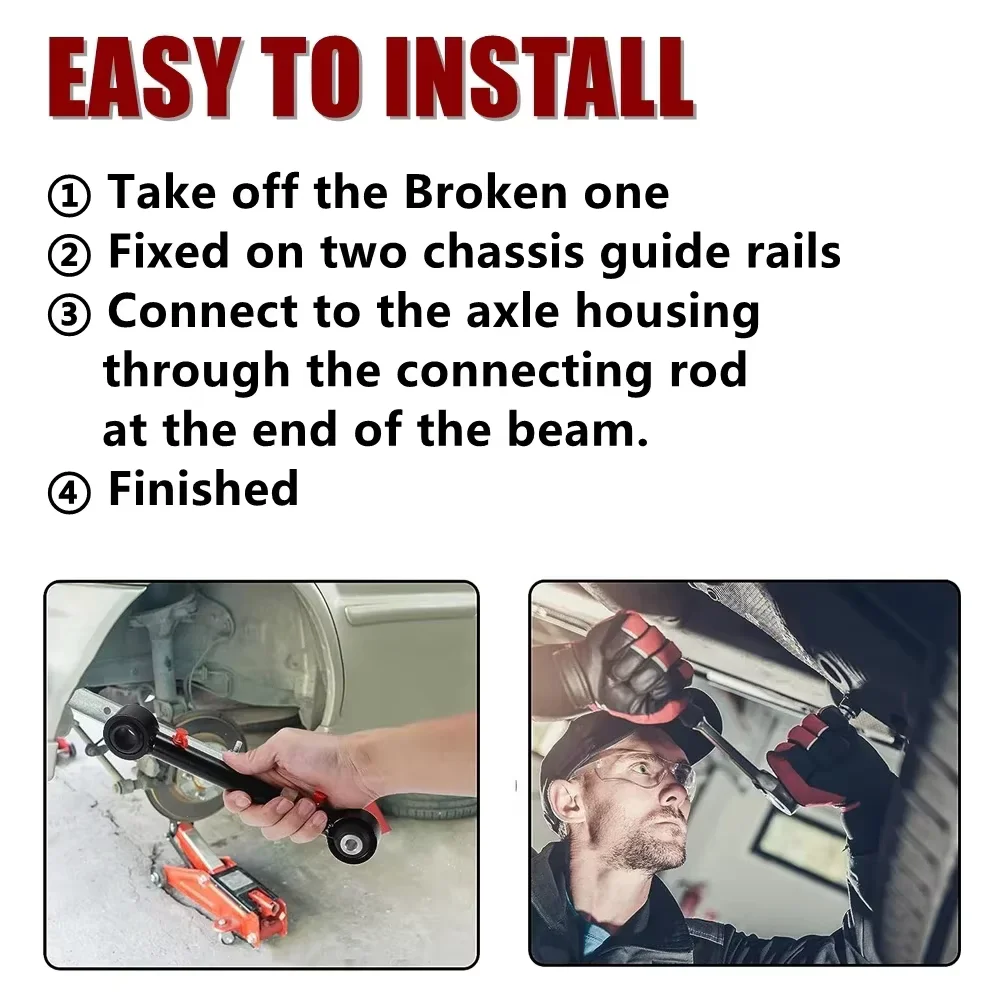 EASY TO INSTALL

① Take off the Broken one
② Fixed on two chassis guide rails
③ Connect to the axle housing through the connecting rod at the end of the beam.
④ Finished