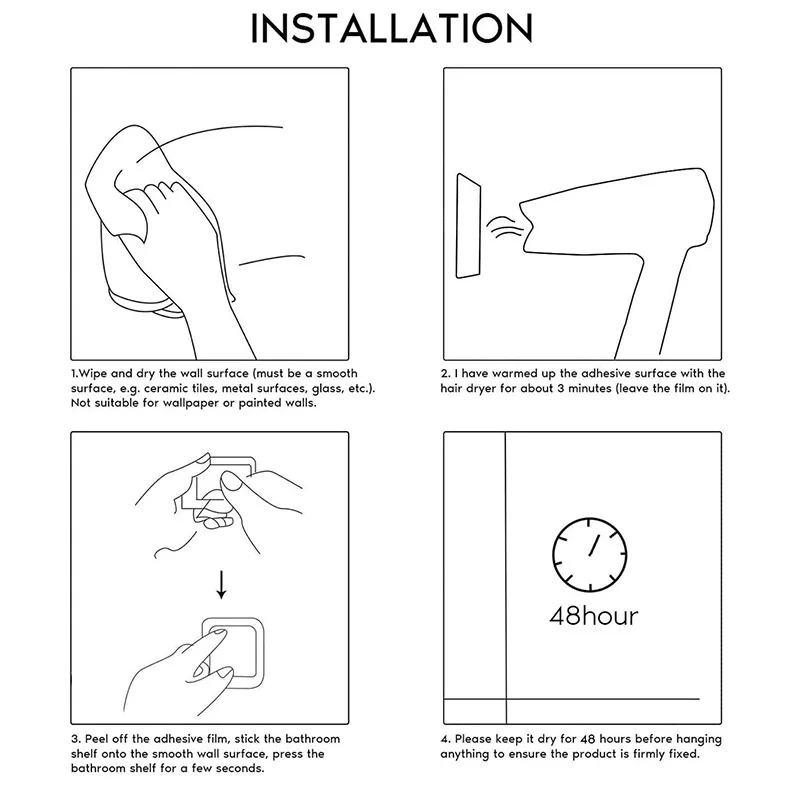 INSTALLATION

1.Wipe and dry the wall surface (must be a smooth surface, e.g. ceramic tiles, metal surfaces, glass, etc.). Not suitable for wallpaper or painted walls.

2. I have warmed up the adhesive surface with the hair dryer for about 3 minutes (leave the film on it).

48hour

3. Peel off the adhesive film, stick the bathroom shelf onto the smooth wall surface, press the bathroom shelf for a few seconds.

4. Please keep it dry for 48 hours before hanging anything to ensure the product is firmly fixed.