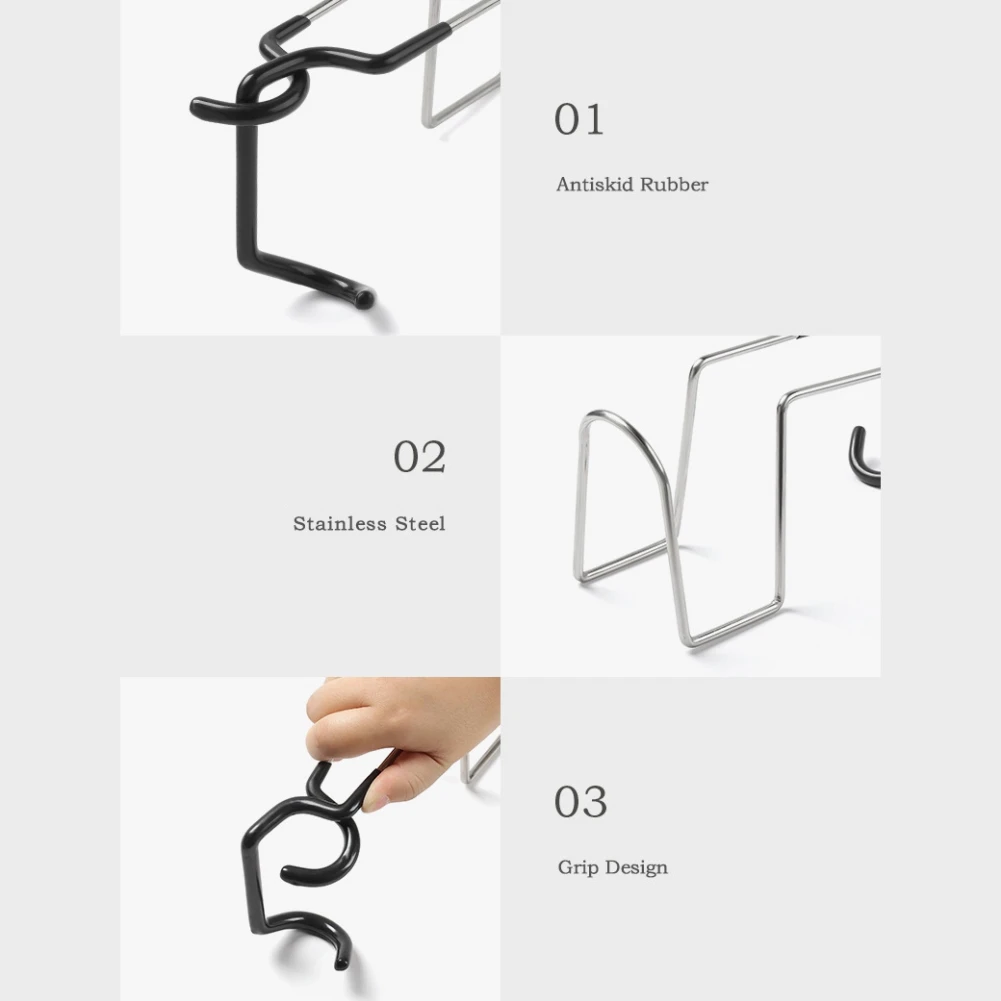 01

Antiskid Rubber

02

Stainless Steel

03

Grip Design