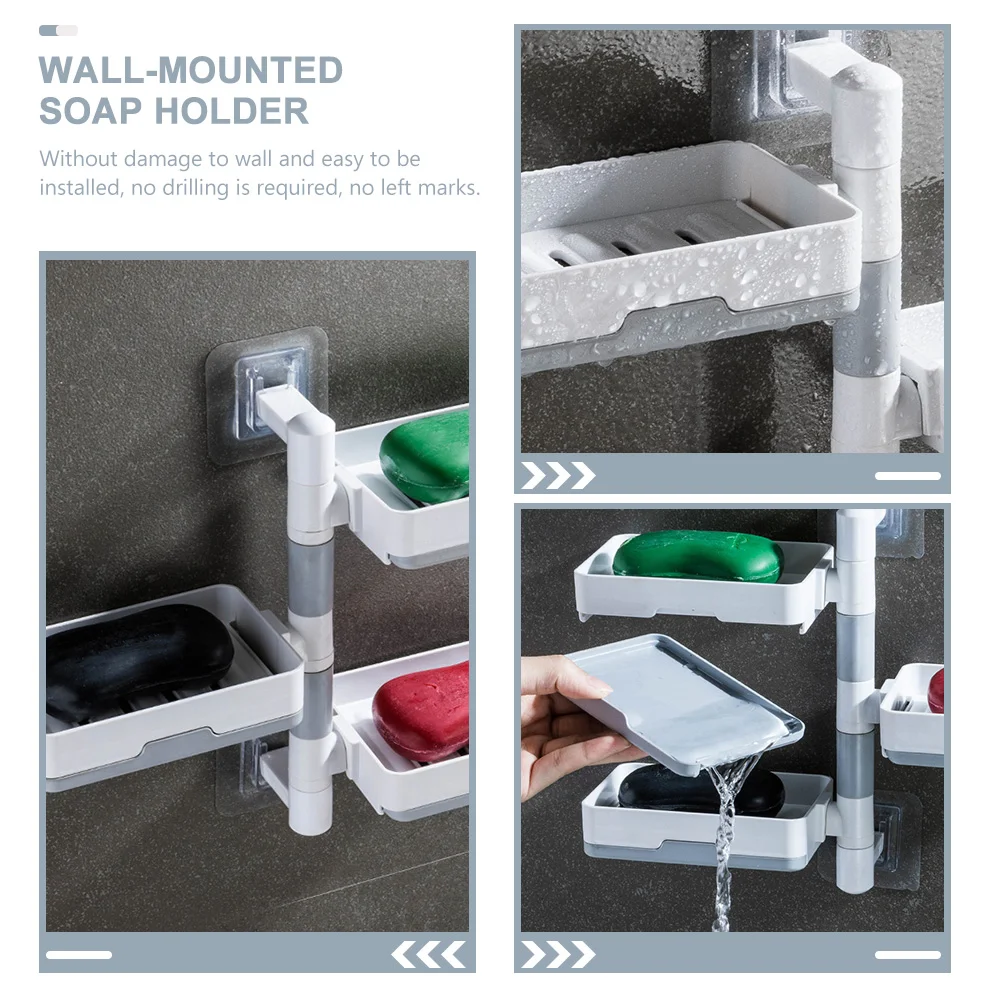 WALL-MOUNTED
SOAP HOLDER

Without damage to wall and easy to be installed, no drilling is required, no left marks.