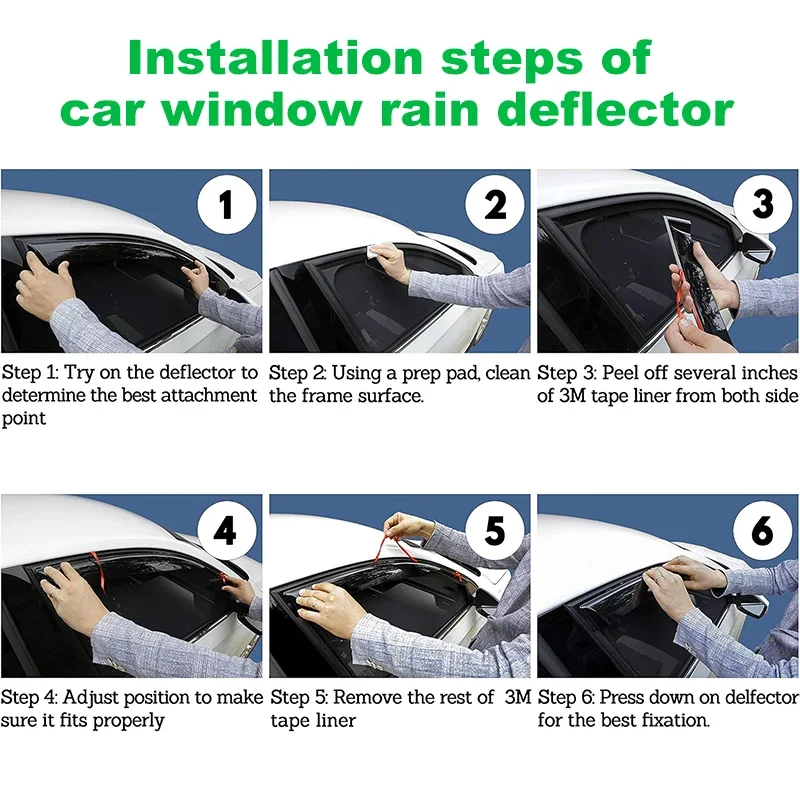 Installation steps of car window rain deflector

1

Step 1: Try on the deflector to determine the best attachment point

2

Step 2: Using a prep pad, clean the frame surface.

3

Step 3: Peel off several inches of 3M tape liner from both side

4

Step 4: Adjust position to make sure it fits properly

5

Step 5: Remove the rest of 3M tape liner

6

Step 6: Press down on delfector for the best fixation.