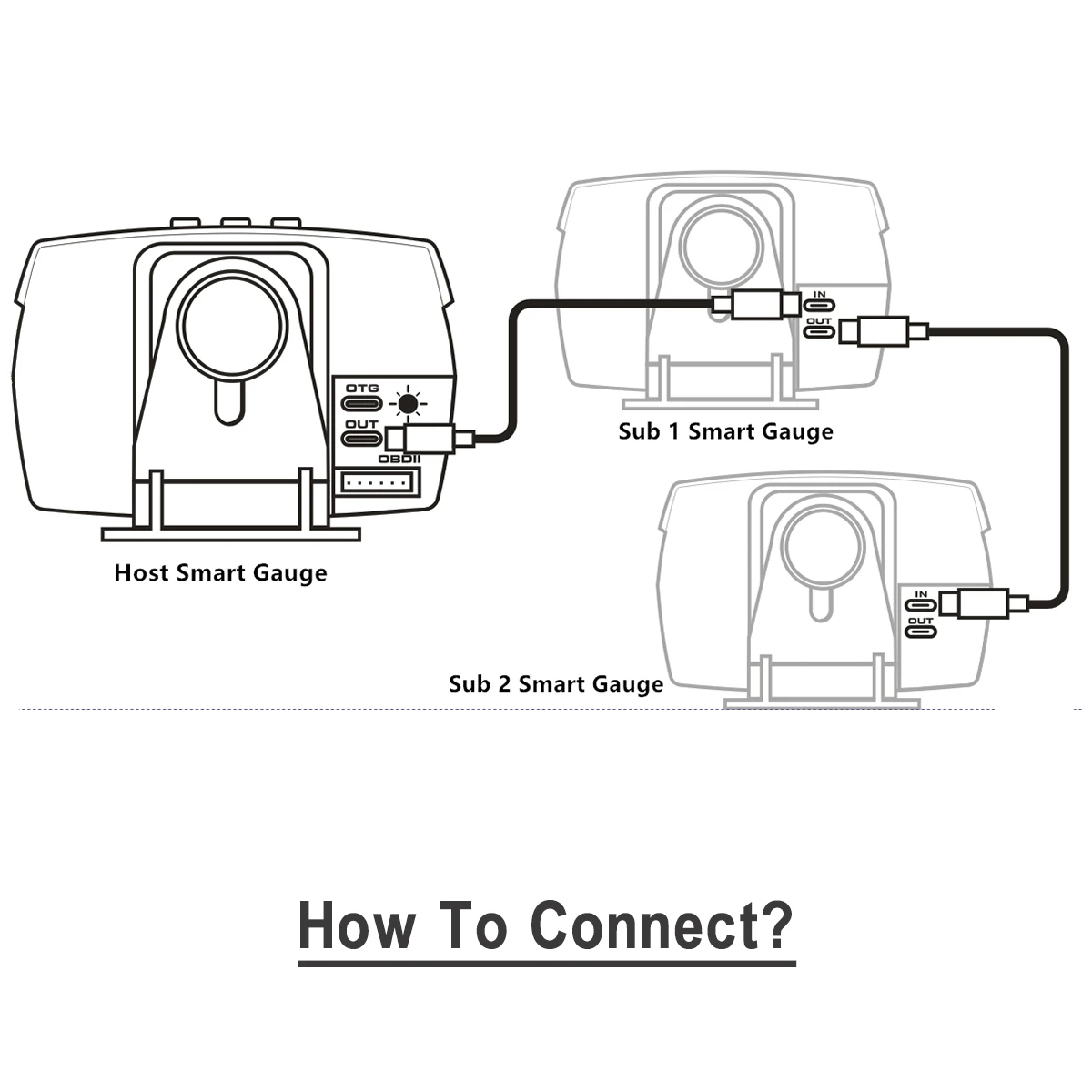 OTG

OUT

OBDII

Host Smart Gauge

IN

OUT

Sub 1 Smart Gauge

IN

OUT

Sub 2 Smart Gauge

How To Connect?