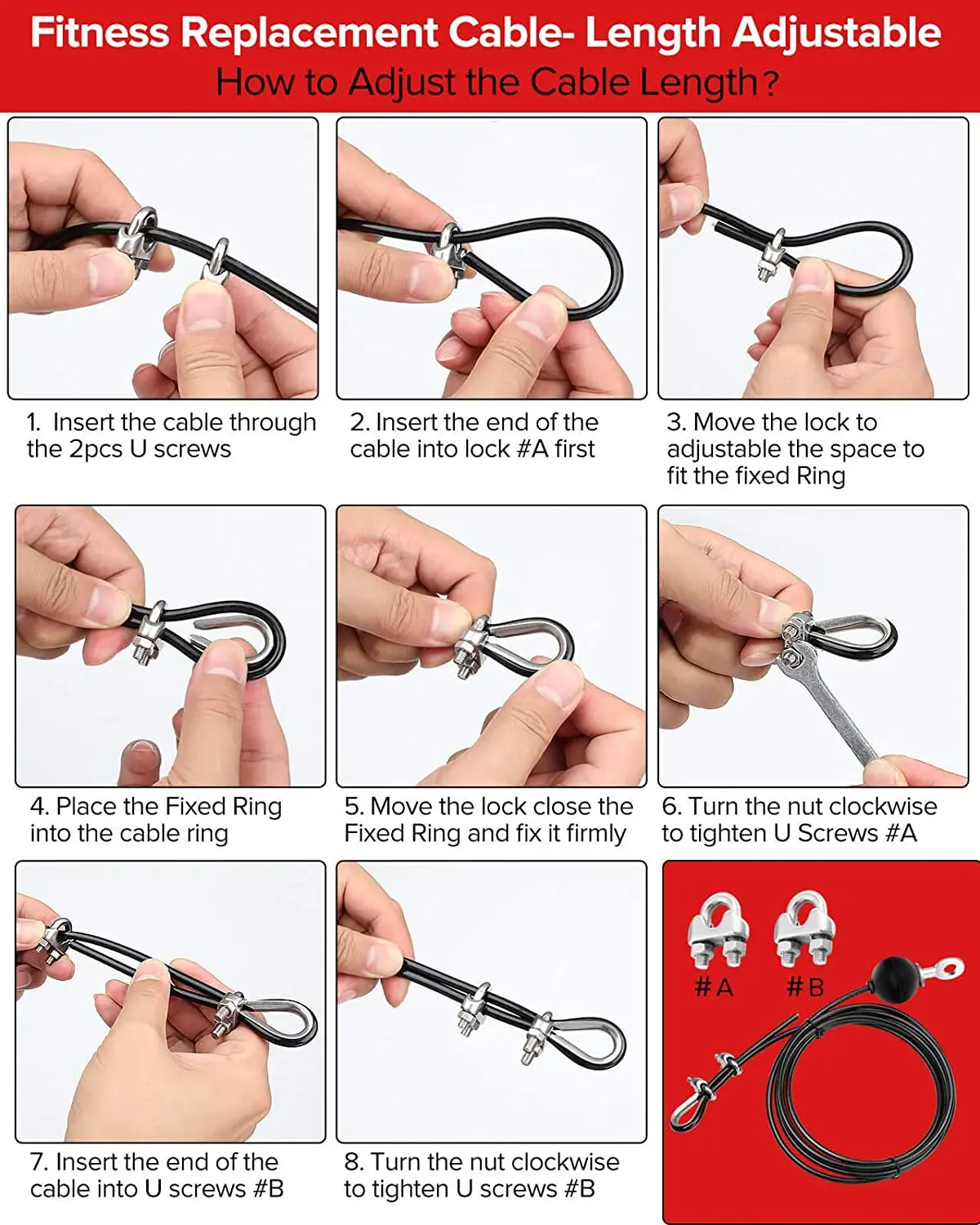 Fitness Replacement Cable- Length Adjustable
How to Adjust the Cable Length?

1. Insert the cable through the 2pcs U screws

2. Insert the end of the cable into lock #A first

3. Move the lock to adjustable the space to fit the fixed Ring

4. Place the Fixed Ring into the cable ring

5. Move the lock close the Fixed Ring and fix it firmly

6. Turn the nut clockwise to tighten U Screws #A

7. Insert the end of the cable into U screws #B

8. Turn the nut clockwise to tighten U screws #B

#A #B