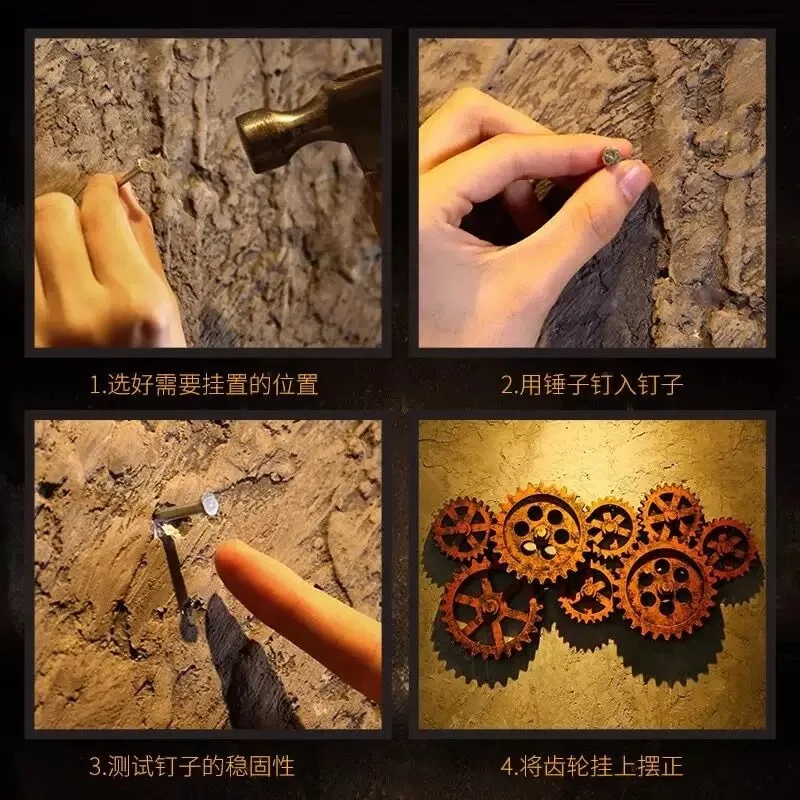 1.选好需要挂置的位置

2.用锤子钉入钉子

3.测试钉子的稳固性

4.将齿轮挂上摆正