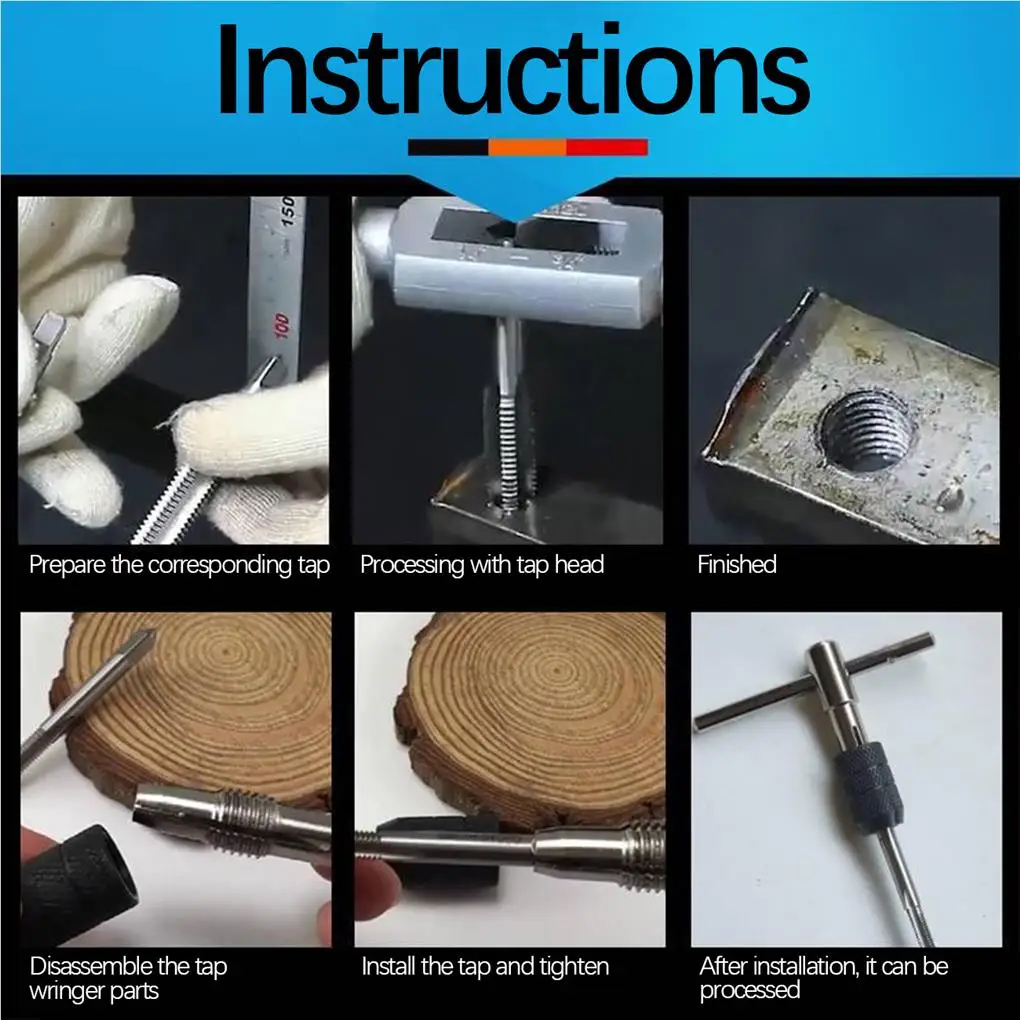 Instructions

150

100

Prepare the corresponding tap

Processing with tap head

Finished

Disassemble the tap wringer parts

Install the tap and tighten

After installation, it can be processed