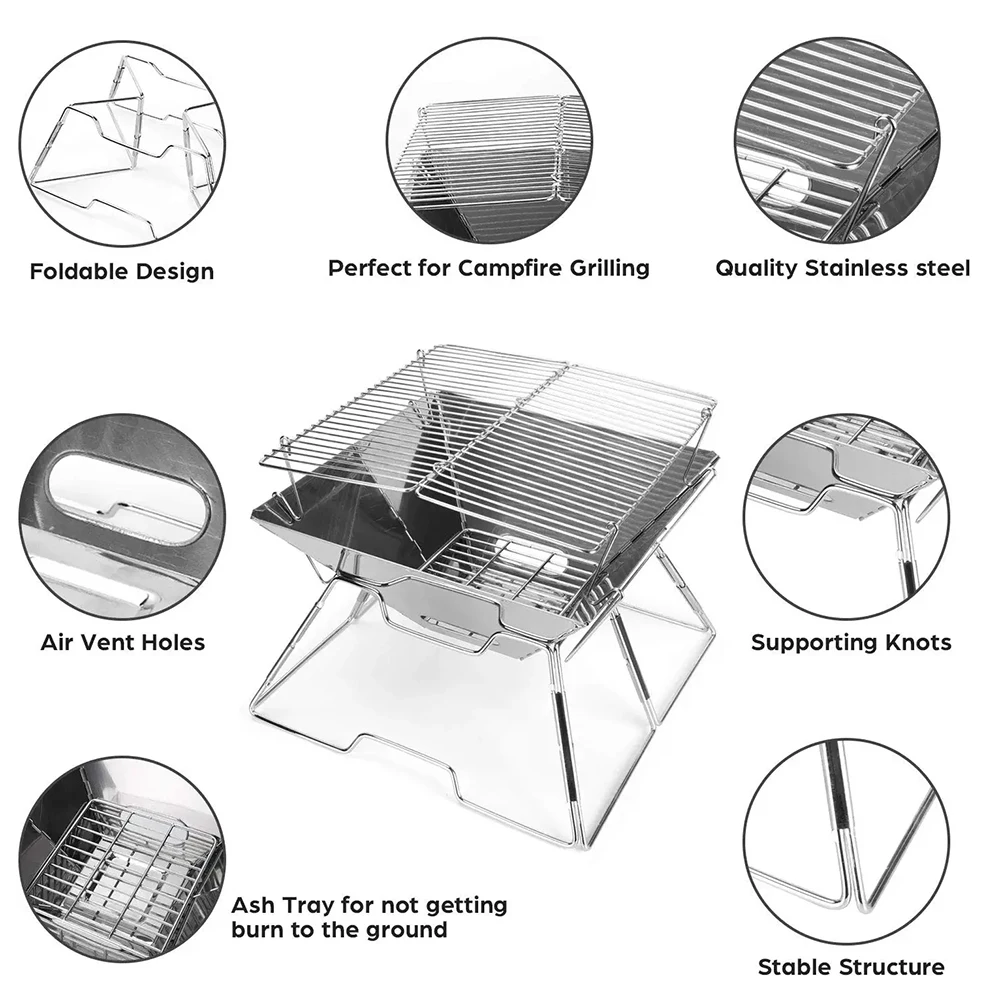 Foldable Design

Perfect for Campfire Grilling

Quality Stainless steel

Air Vent Holes

Supporting Knots

Ash Tray for not getting burn to the ground

Stable Structure