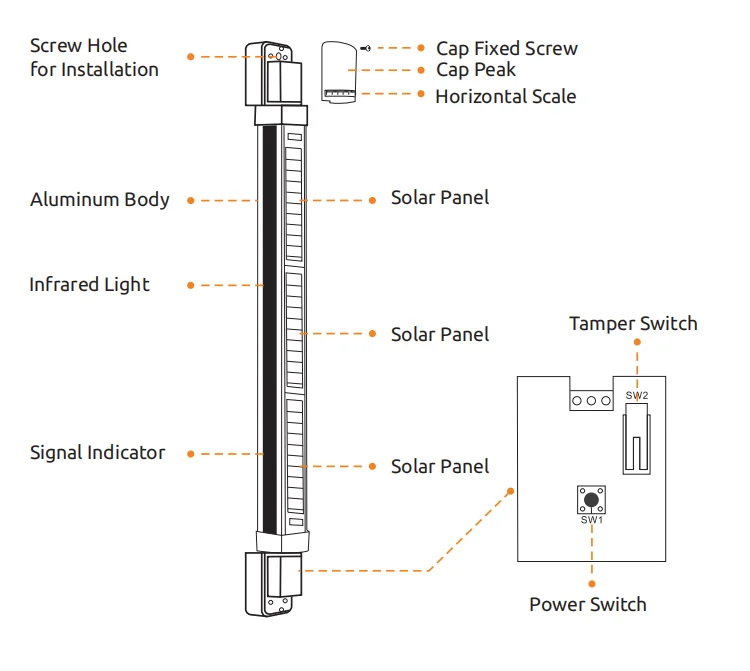 Screw Hole
for Installation

Cap Fixed Screw
Cap Peak
Horizontal Scale

Aluminum Body

Solar Panel

Infrared Light

Solar Panel

Tamper Switch

SW2

Signal Indicator

Solar Panel

SW1

Power Switch