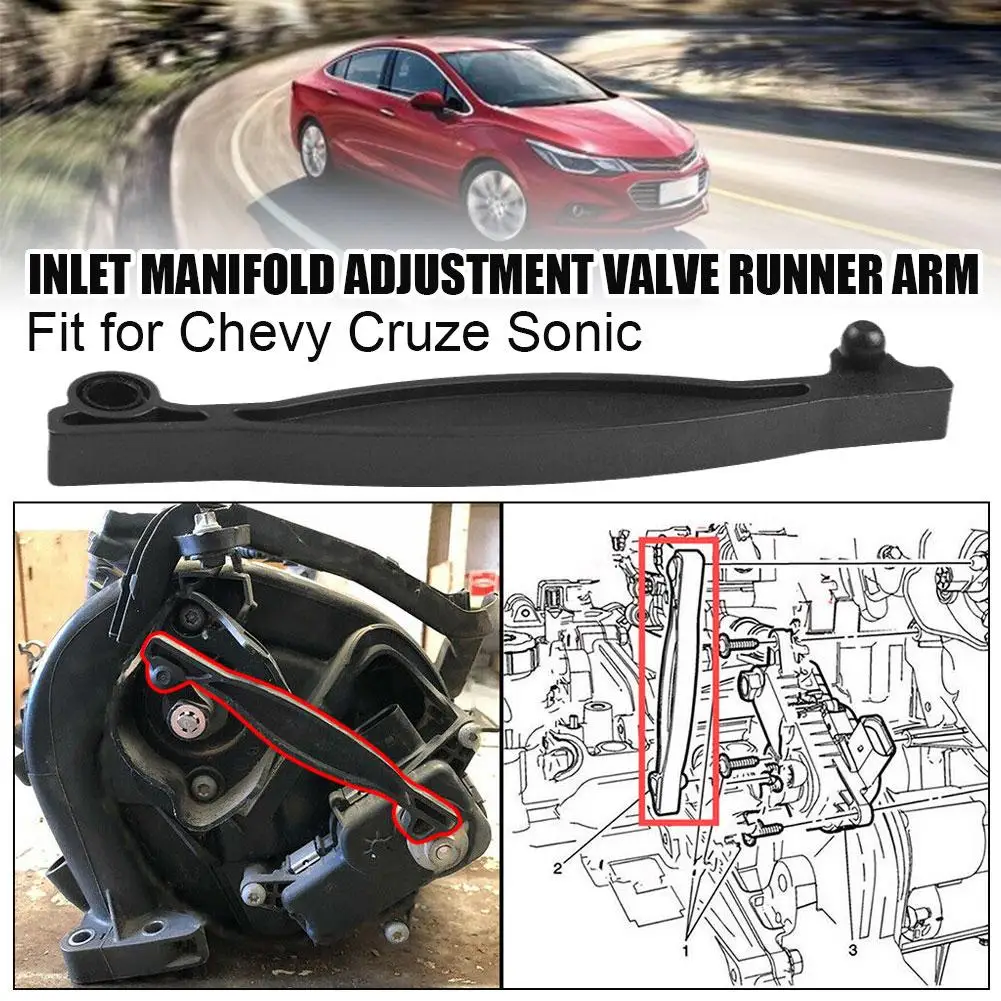 INLET MANIFOLD ADJUSTMENT VALVE RUNNER ARM
Fit for Chevy Cruze Sonic

2
1
3