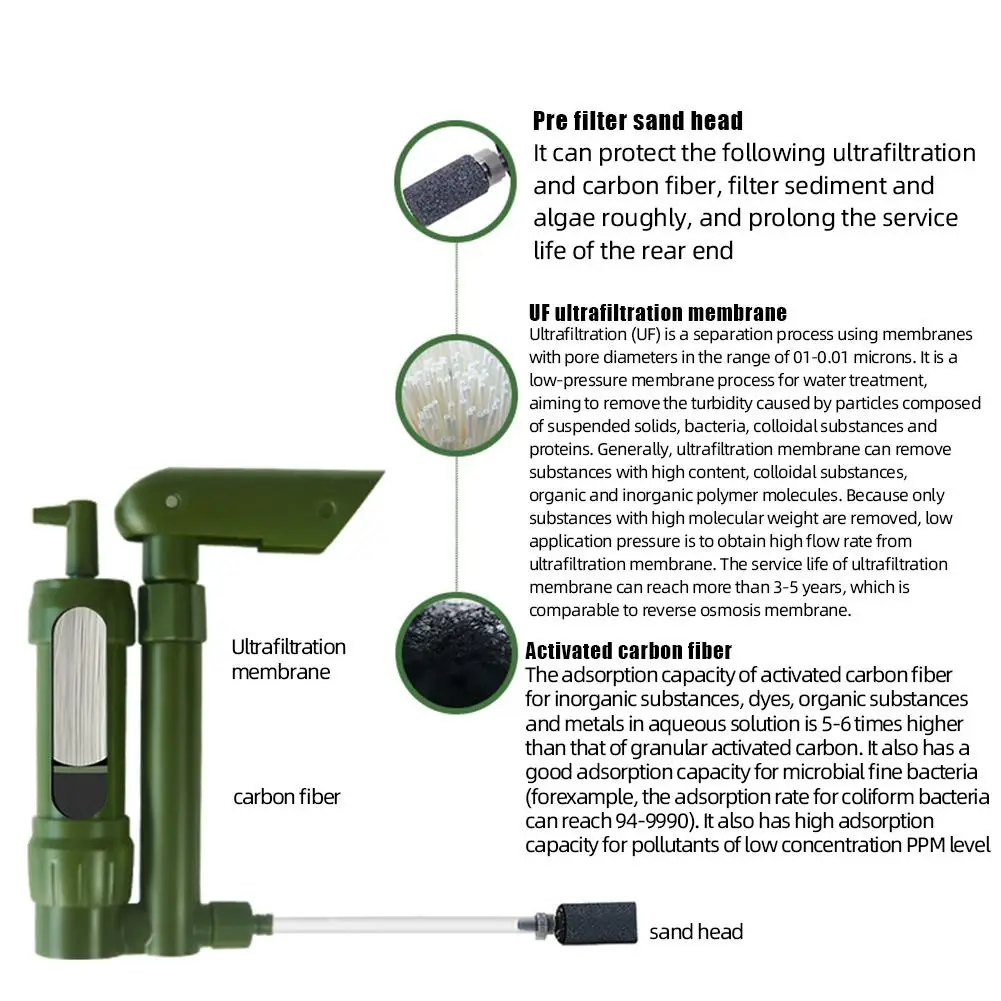 Pre filter sand head
It can protect the following ultrafiltration and carbon fiber, filter sediment and algae roughly, and prolong the service life of the rear end

UF ultrafiltration membrane
Ultrafiltration (UF) is a separation process using membranes with pore diameters in the range of 01-0.01 microns. It is a low-pressure membrane process for water treatment, aiming to remove the turbidity caused by particles composed of suspended solids, bacteria, colloidal substances and proteins. Generally, ultrafiltration membrane can remove substances with high content, colloidal substances, organic and inorganic polymer molecules. Because only substances with high molecular weight are removed, low application pressure is to obtain high flow rate from ultrafiltration membrane. The service life of ultrafiltration membrane can reach more than 3-5 years, which is comparable to reverse osmosis membrane.

Activated carbon fiber
The adsorption capacity of activated carbon fiber for inorganic substances, dyes, organic substances and metals in aqueous solution is 5-6 times higher than that of granular activated carbon. It also has a good adsorption capacity for microbial fine bacteria (forexample, the adsorption rate for coliform bacteria can reach 94-9990). It also has high adsorption capacity for pollutants of low concentration PPM level

Ultrafiltration membrane

carbon fiber

sand head