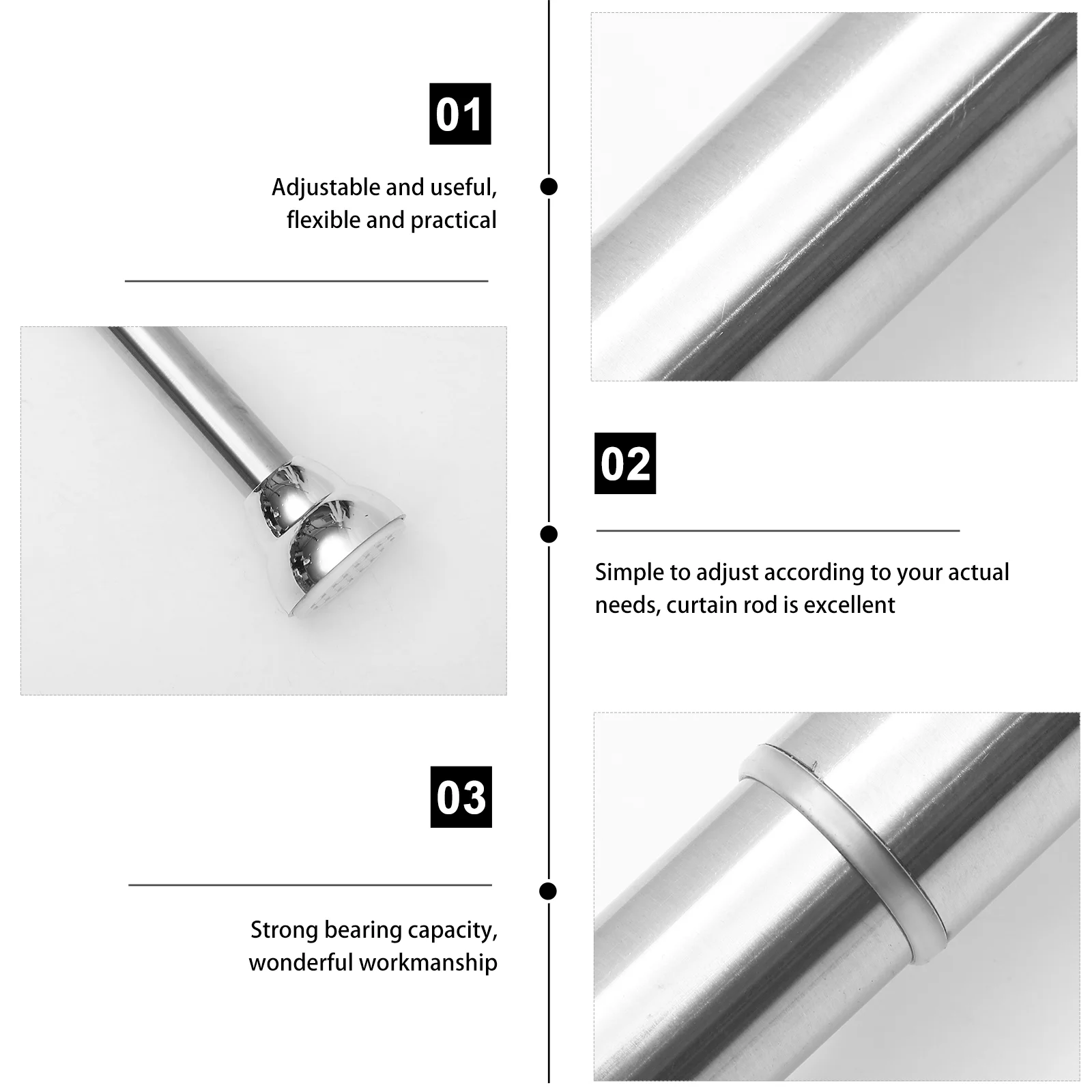 01

Adjustable and useful, flexible and practical

02

Simple to adjust according to your actual needs, curtain rod is excellent

03

Strong bearing capacity, wonderful workmanship