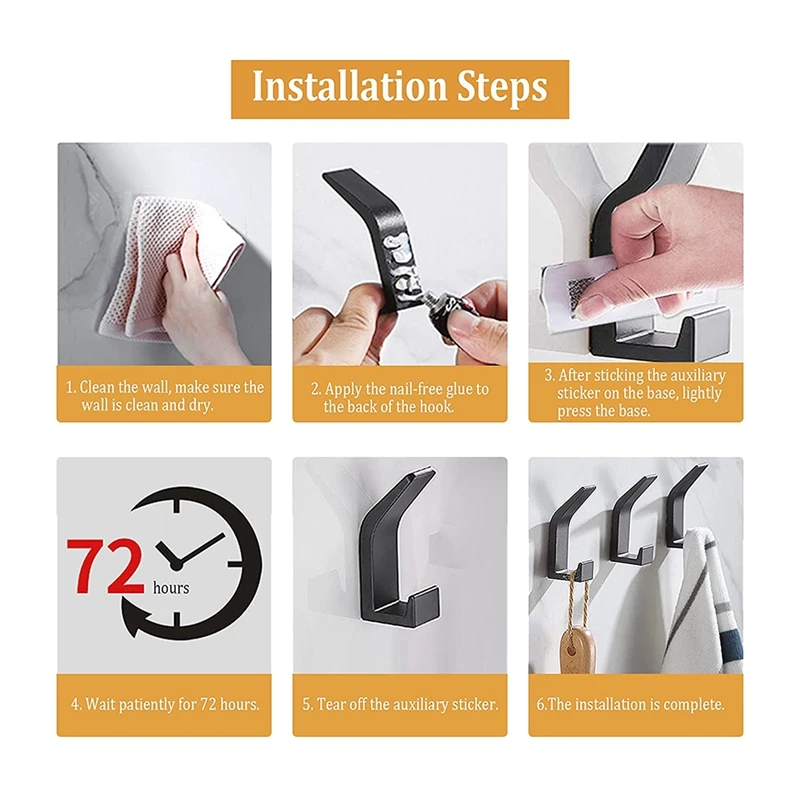 Installation Steps

1. Clean the wall, make sure the wall is clean and dry.

2. Apply the nail-free glue to the back of the hook.

3. After sticking the auxiliary sticker on the base, lightly press the base.

72 hours

4. Wait patiently for 72 hours.

5. Tear off the auxiliary sticker.

6.The installation is complete.