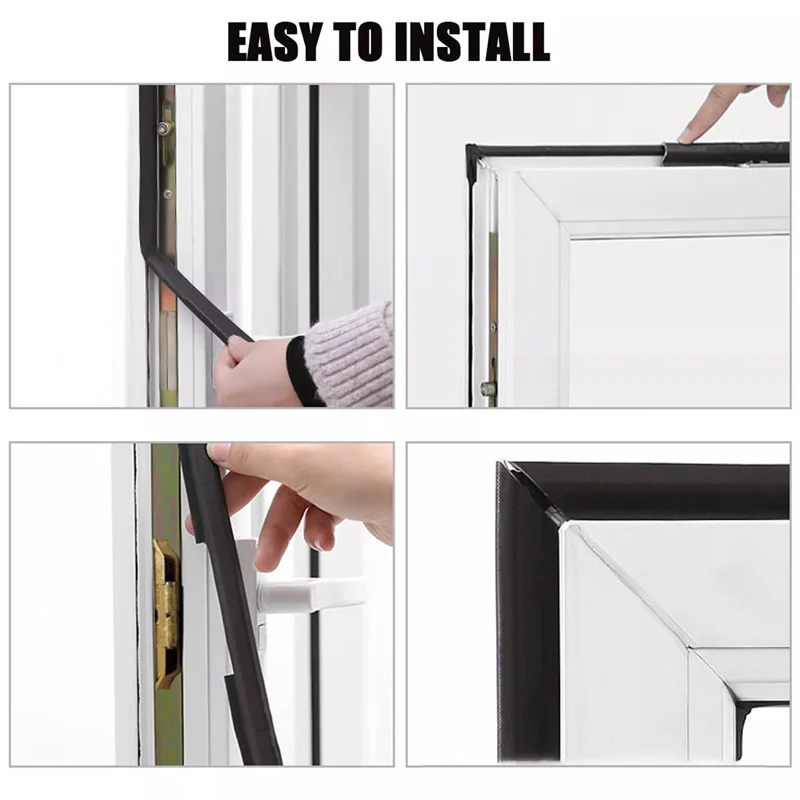 EASY TO INSTALL