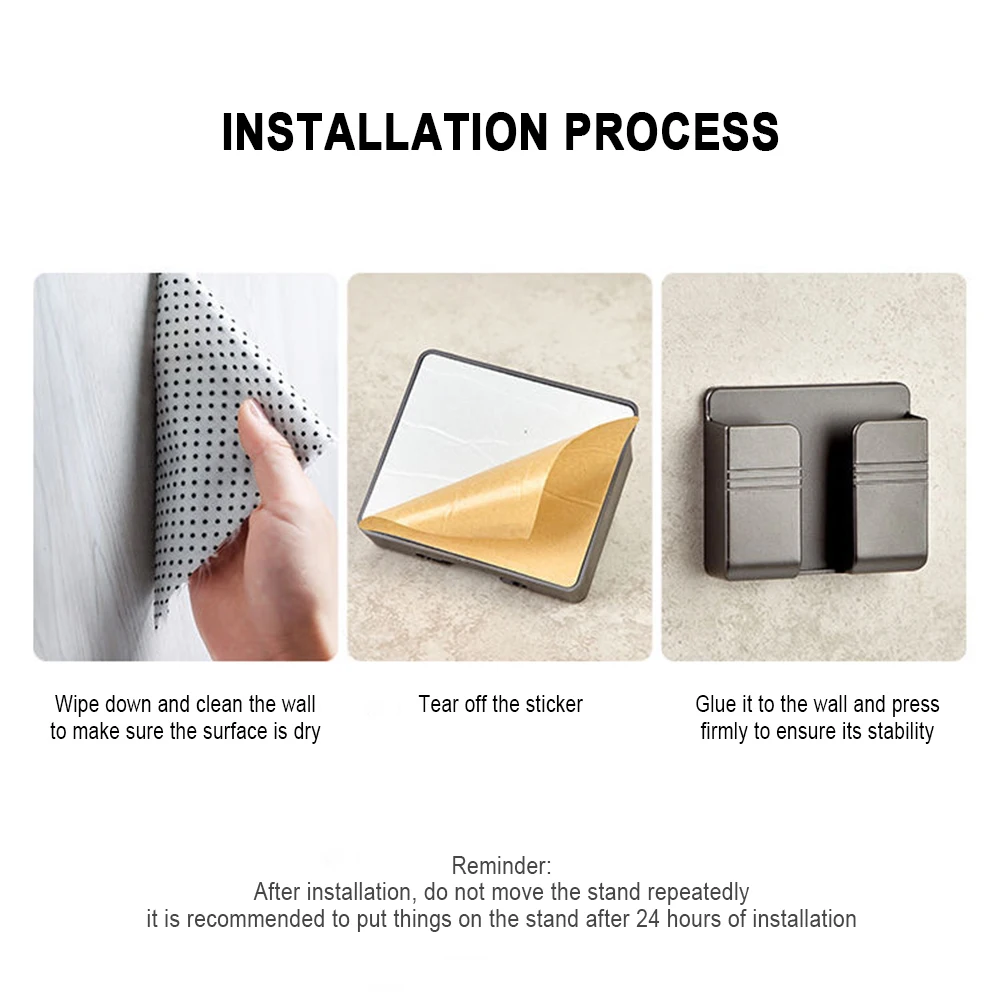 INSTALLATION PROCESS

Wipe down and clean the wall to make sure the surface is dry

Tear off the sticker

Glue it to the wall and press firmly to ensure its stability

Reminder:
After installation, do not move the stand repeatedly
it is recommended to put things on the stand after 24 hours of installation