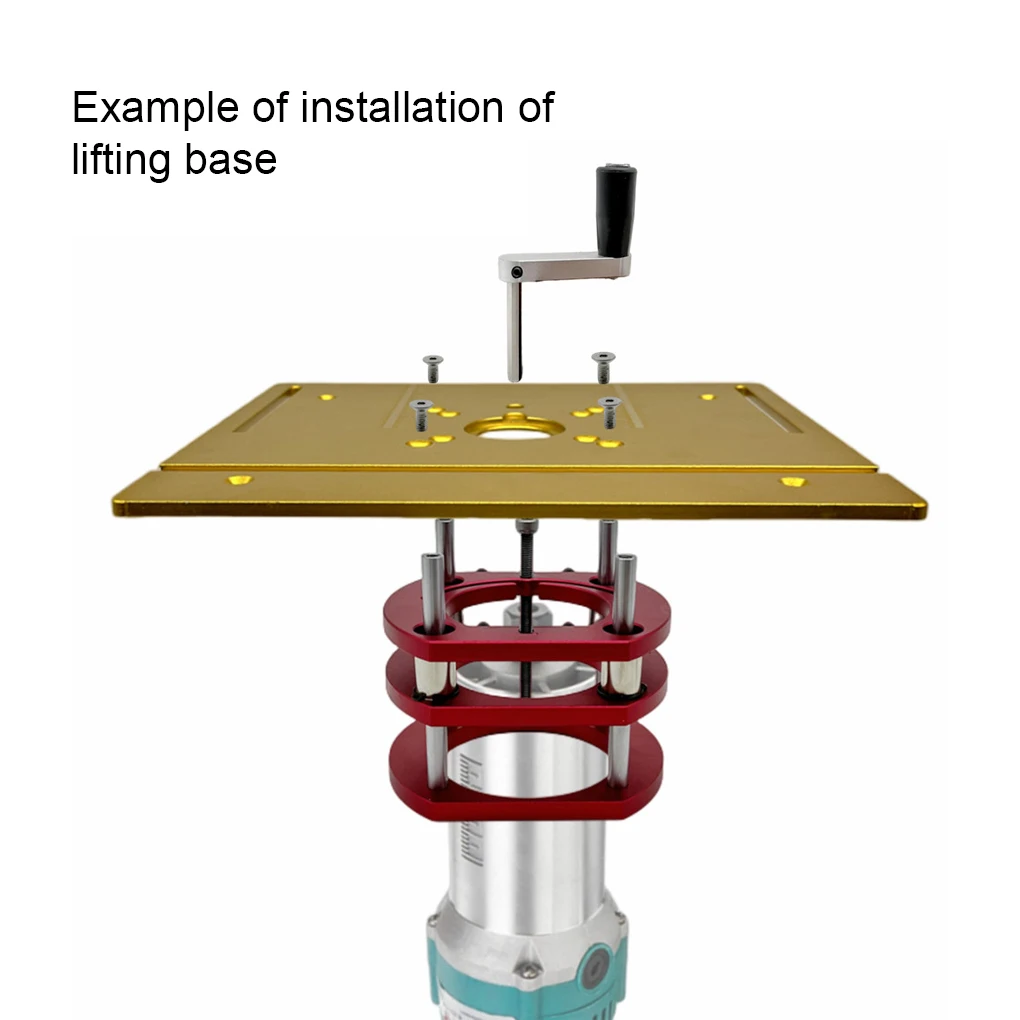 Example of installation of lifting base