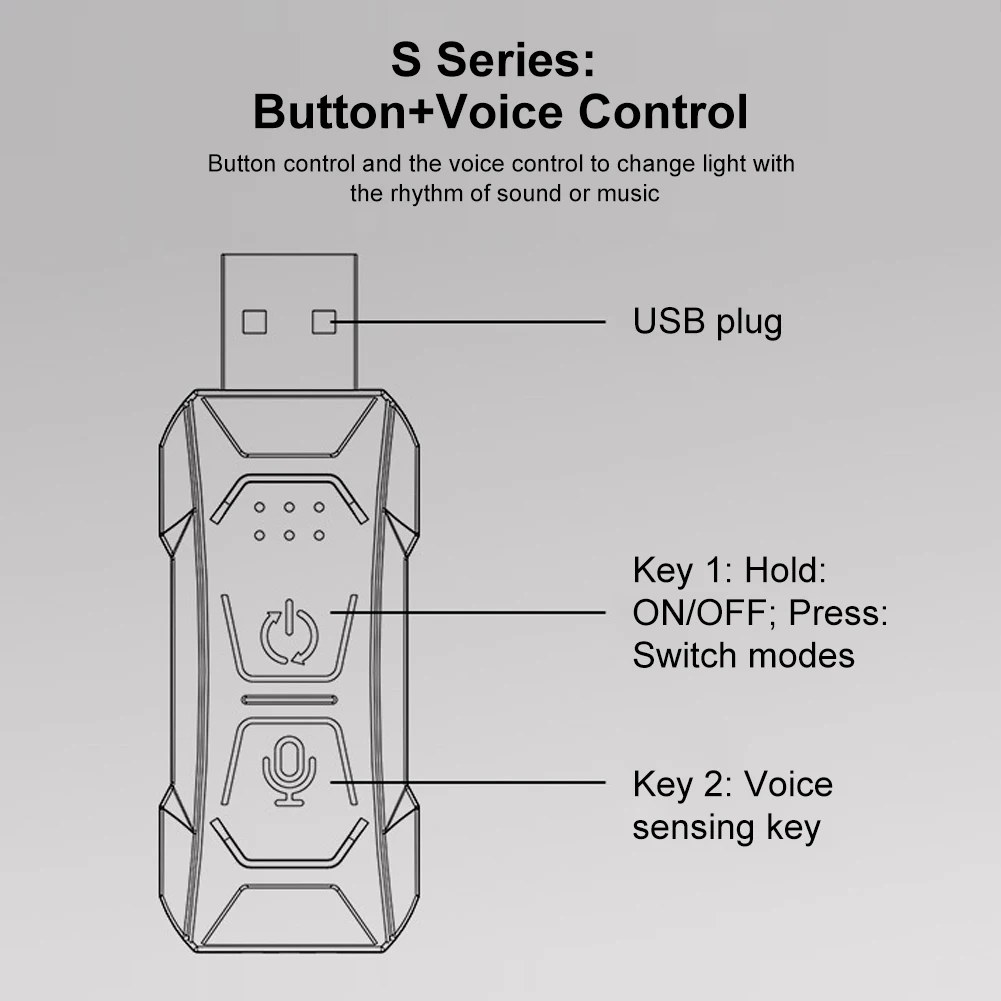 S Series:
Button+Voice Control

Button control and the voice control to change light with the rhythm of sound or music

USB plug

Key 1: Hold: ON/OFF; Press: Switch modes

Key 2: Voice sensing key