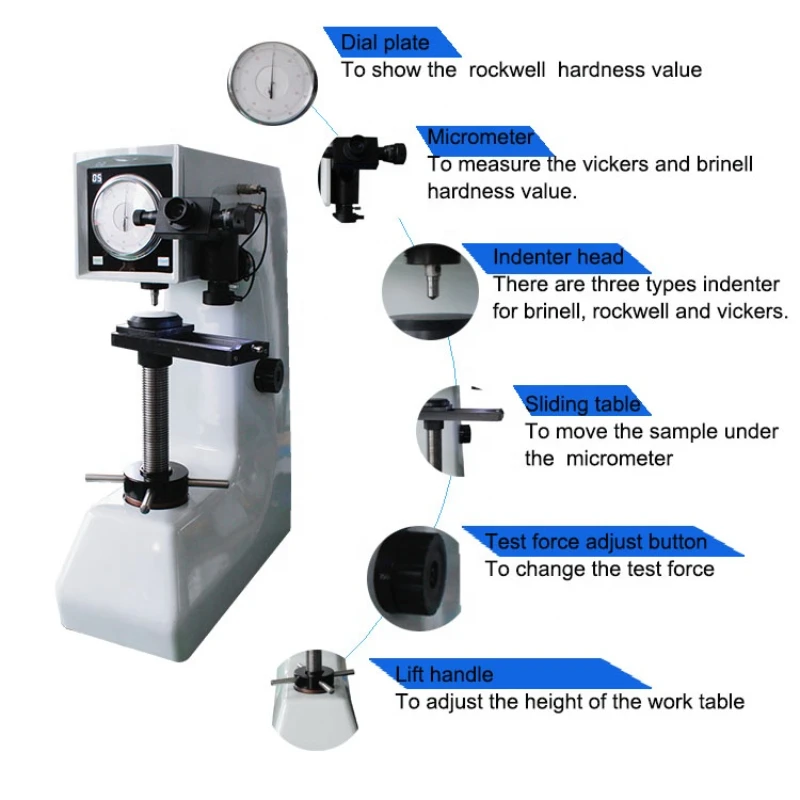 Dial plate
To show the rockwell hardness value

Micrometer
To measure the vickers and brinell hardness value.

Indenter head
There are three types indenter for brinell, rockwell and vickers.

Sliding table
To move the sample under the micrometer

Test force adjust button
To change the test force

Lift handle
To adjust the height of the work table