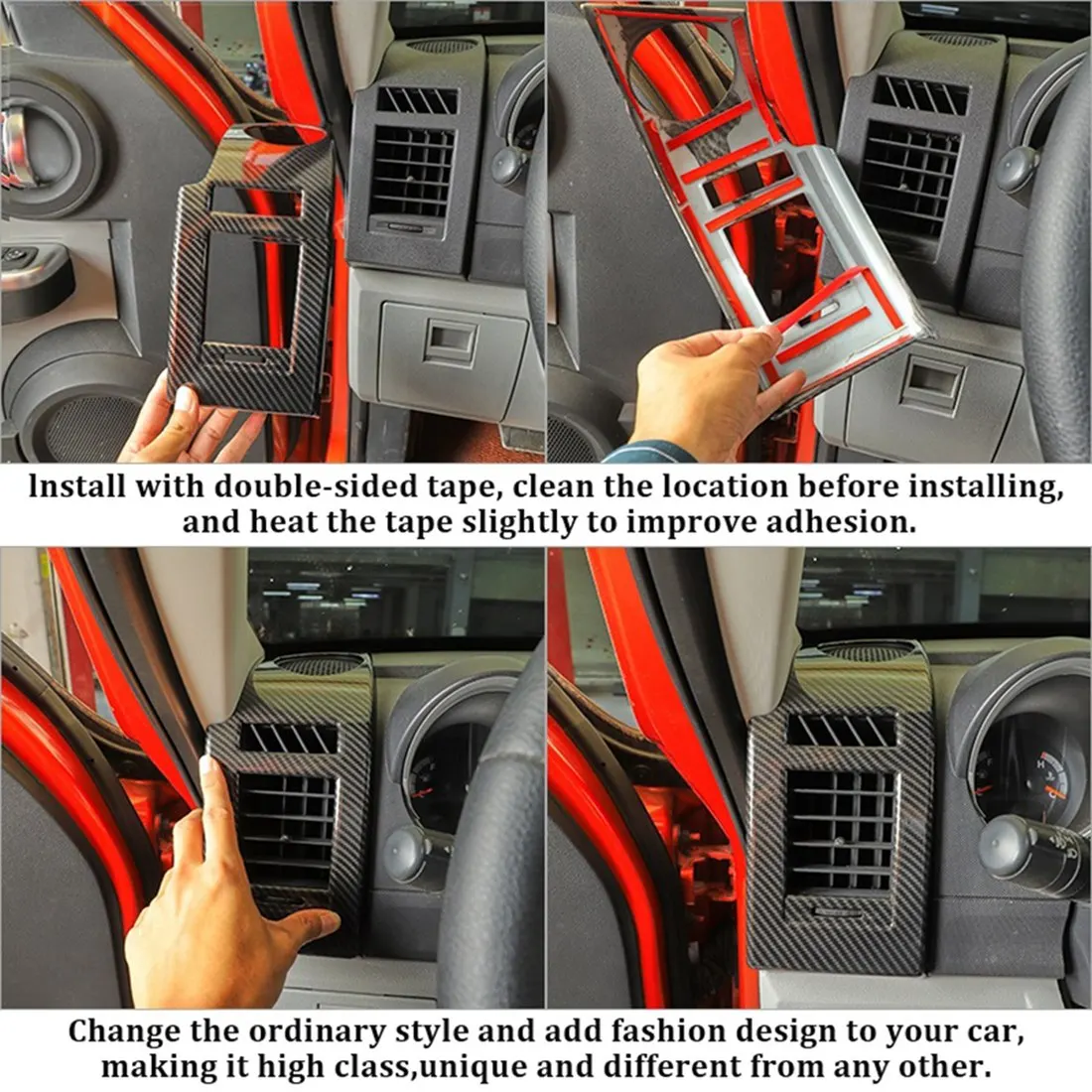 lnstall with double-sided tape, clean the location before installing, and heat the tape slightly to improve adhesion.

Change the ordinary style and add fashion design to your car, making it high class,unique and different from any other.