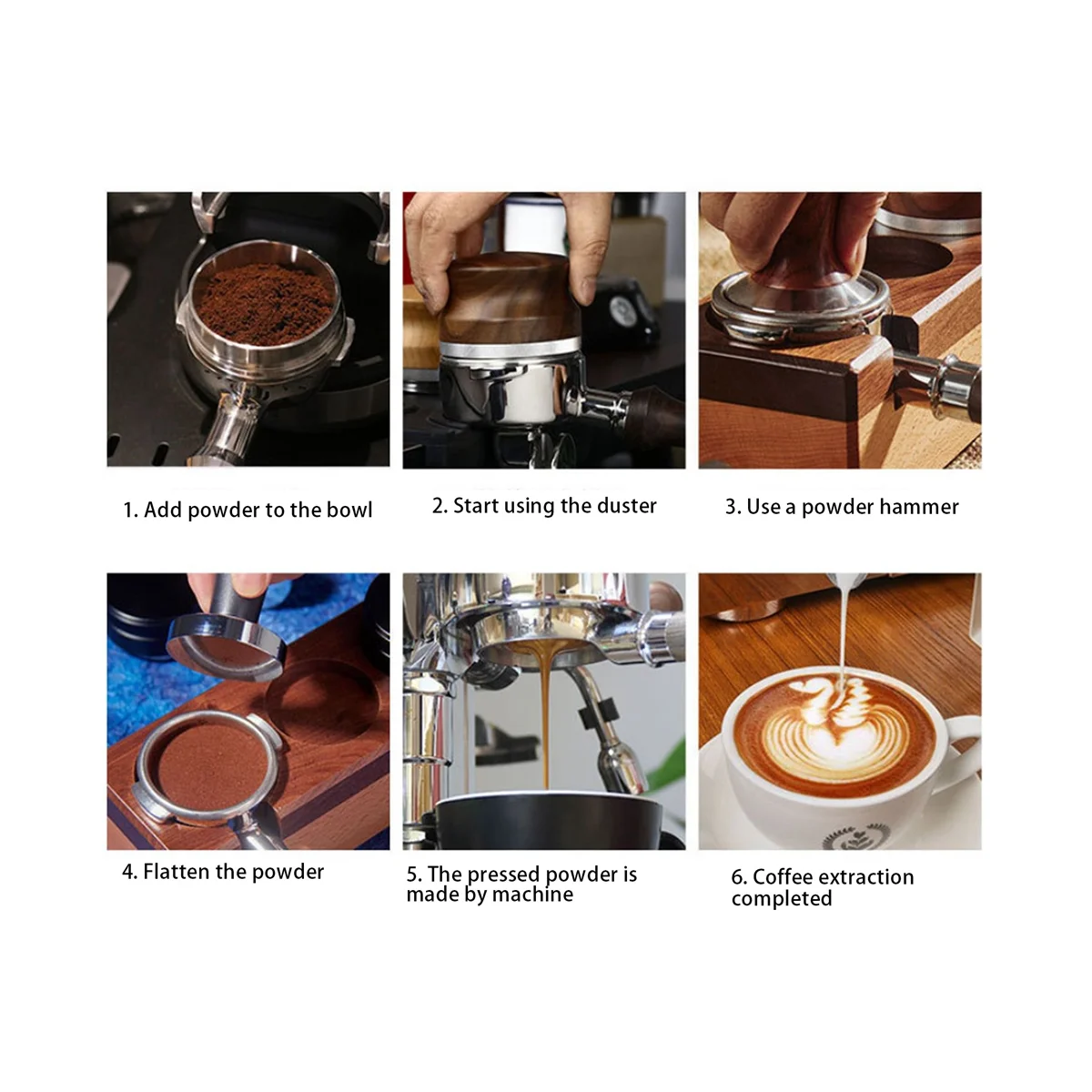 1. Add powder to the bowl

2. Start using the duster

3. Use a powder hammer

4. Flatten the powder

5. The pressed powder is made by machine

6. Coffee extraction completed