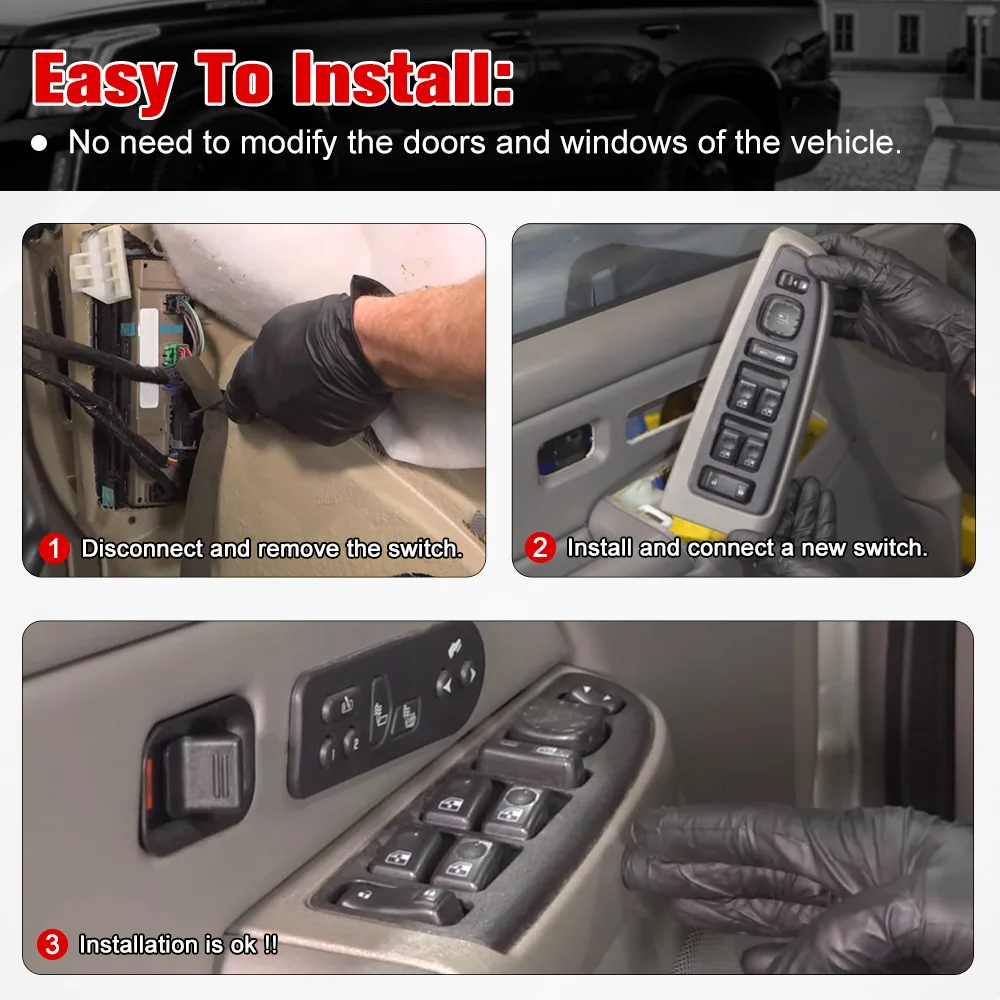 Easy To Install:

● No need to modify the doors and windows of the vehicle.

1 Disconnect and remove the switch.

2 Install and connect a new switch.

1 2

3 Installation is ok !!