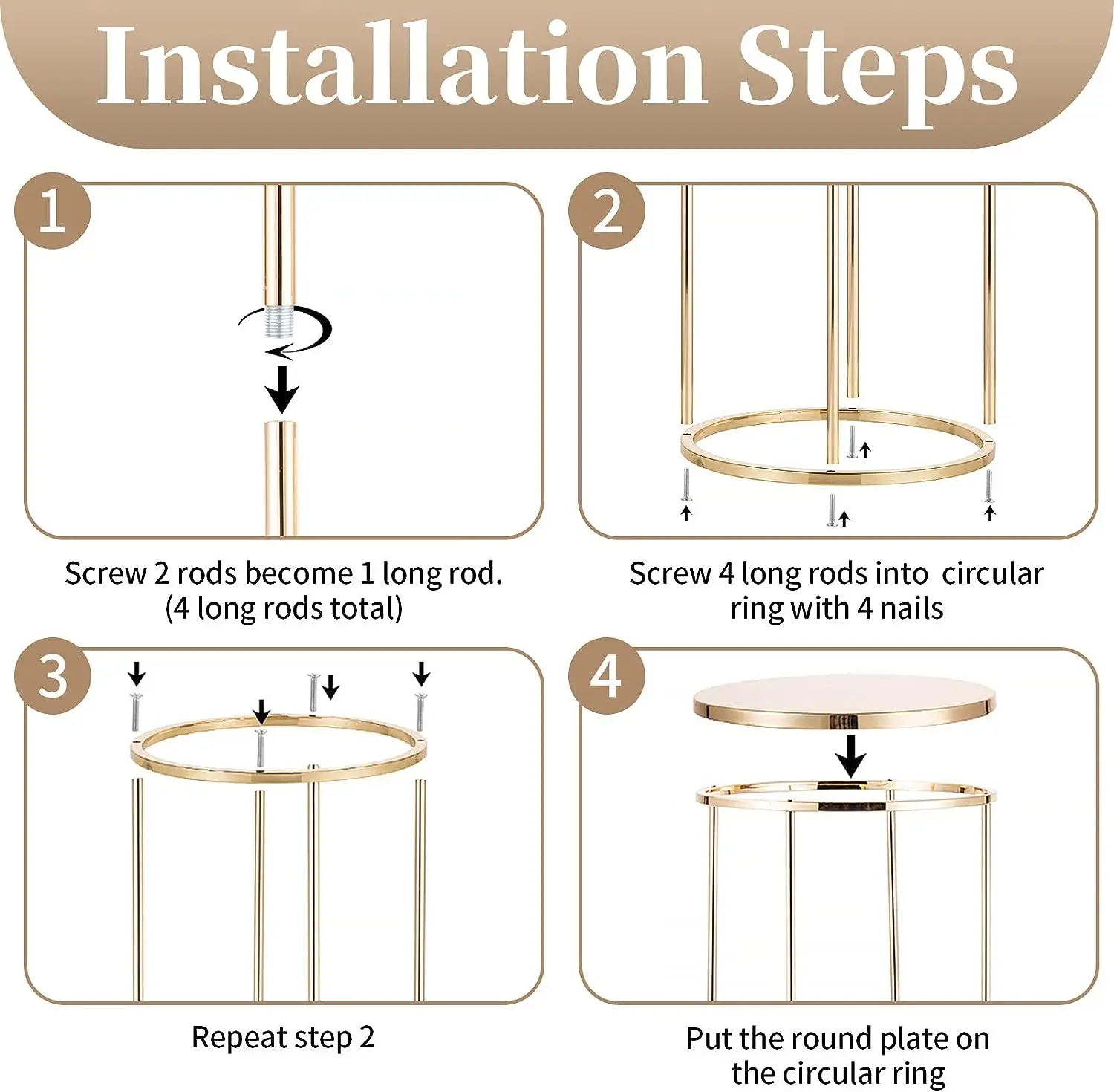 Installation Steps

1

Screw 2 rods become 1 long rod.
(4 long rods total)

2

Screw 4 long rods into circular ring with 4 nails

3

Repeat step 2

4

Put the round plate on the circular ring