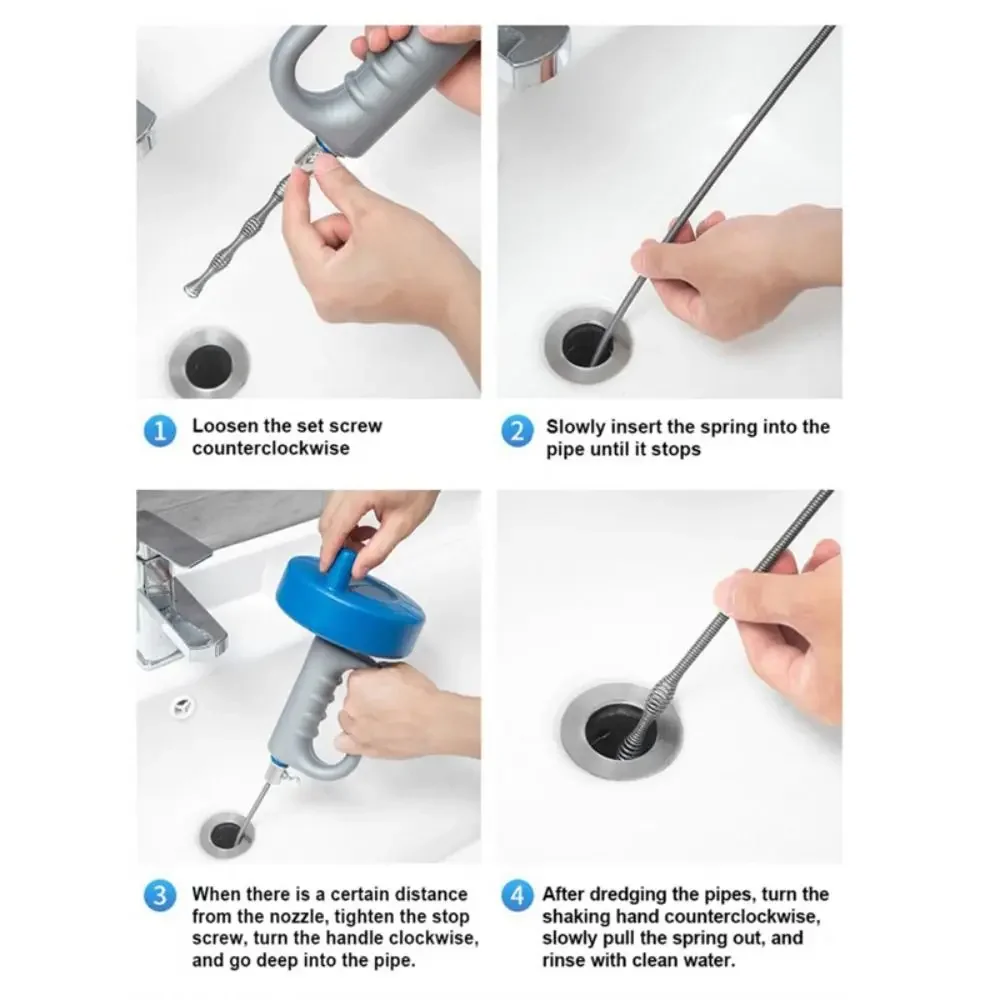 1 Loosen the set screw counterclockwise

2 Slowly insert the spring into the pipe until it stops

3 When there is a certain distance from the nozzle, tighten the stop screw, turn the handle clockwise, and go deep into the pipe.

4 After dredging the pipes, turn the shaking hand counterclockwise, slowly pull the spring out, and rinse with clean water.