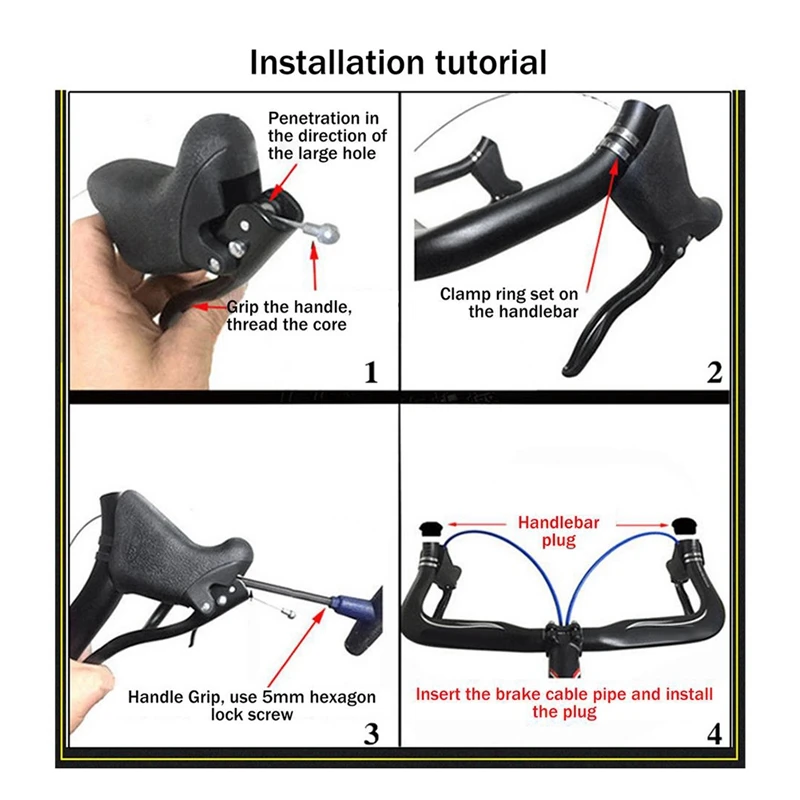 Installation tutorial

Penetration in the direction of the large hole

Grip the handle, thread the core

1

Clamp ring set on the handlebar

2

Handle Grip, use 5mm hexagon lock screw

3

Handlebar plug

Insert the brake cable pipe and install the plug

4