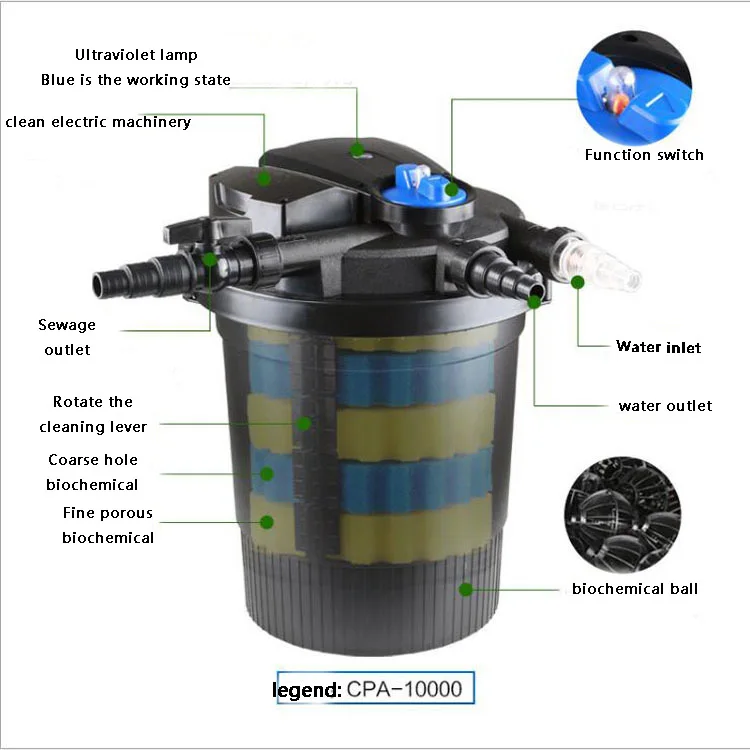 Ultraviolet lamp
Blue is the working state

clean electric machinery

Function switch

Sewage outlet

Water inlet

water outlet

Rotate the cleaning lever

Coarse hole biochemical

Fine porous biochemical

biochemical ball

legend: CPA-10000