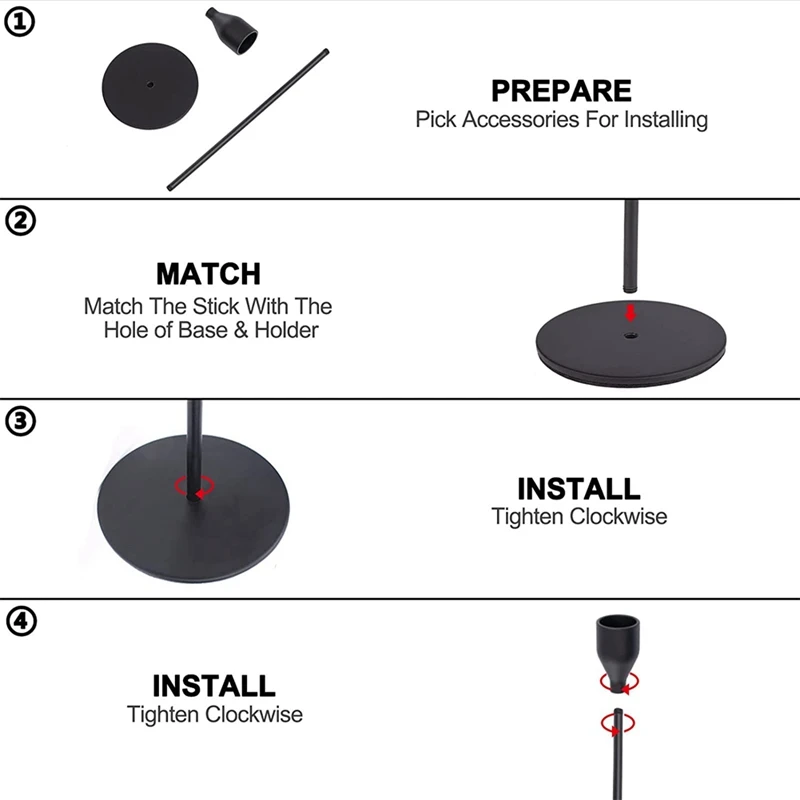 ①

PREPARE
Pick Accessories For Installing

②

MATCH
Match The Stick With The Hole of Base & Holder

③

INSTALL
Tighten Clockwise

④

INSTALL
Tighten Clockwise