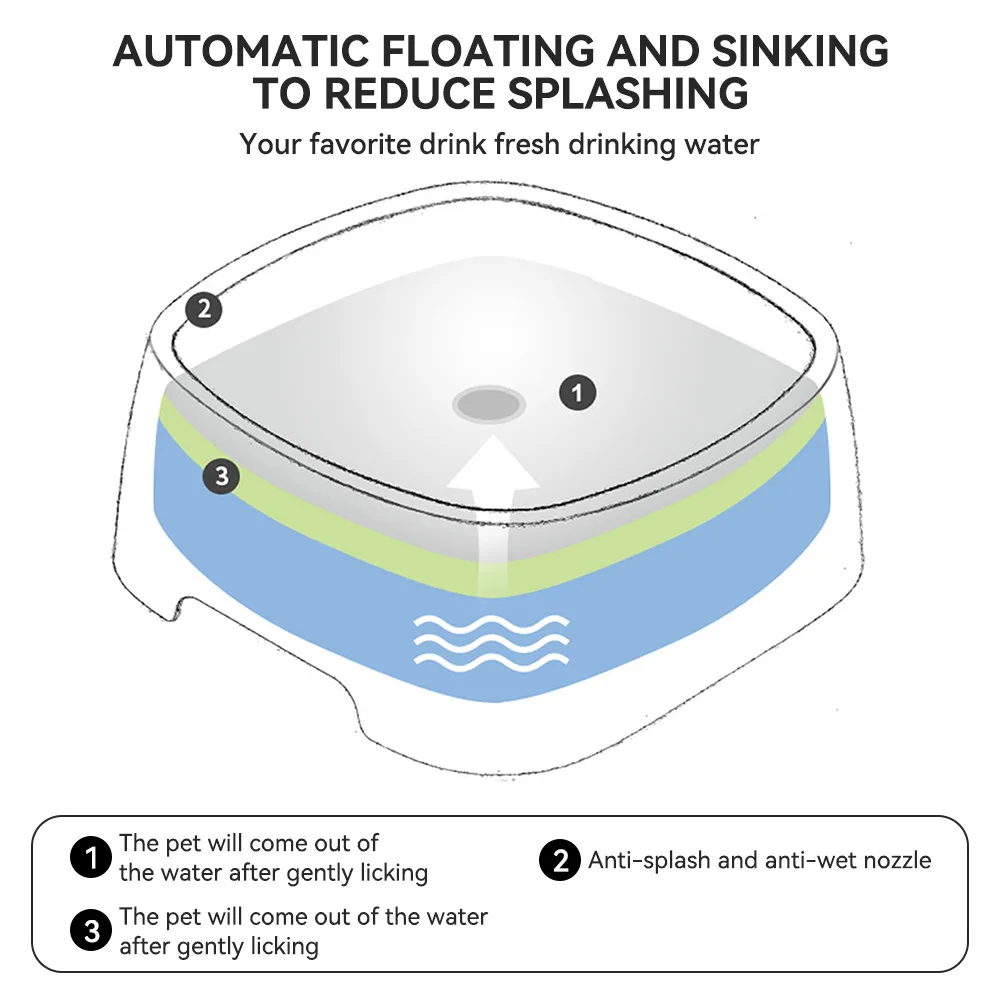 AUTOMATIC FLOATING AND SINKING TO REDUCE SPLASHING

Your favorite drink fresh drinking water

2

1

3

1 The pet will come out of the water after gently licking

2 Anti-splash and anti-wet nozzle

3 The pet will come out of the water after gently licking