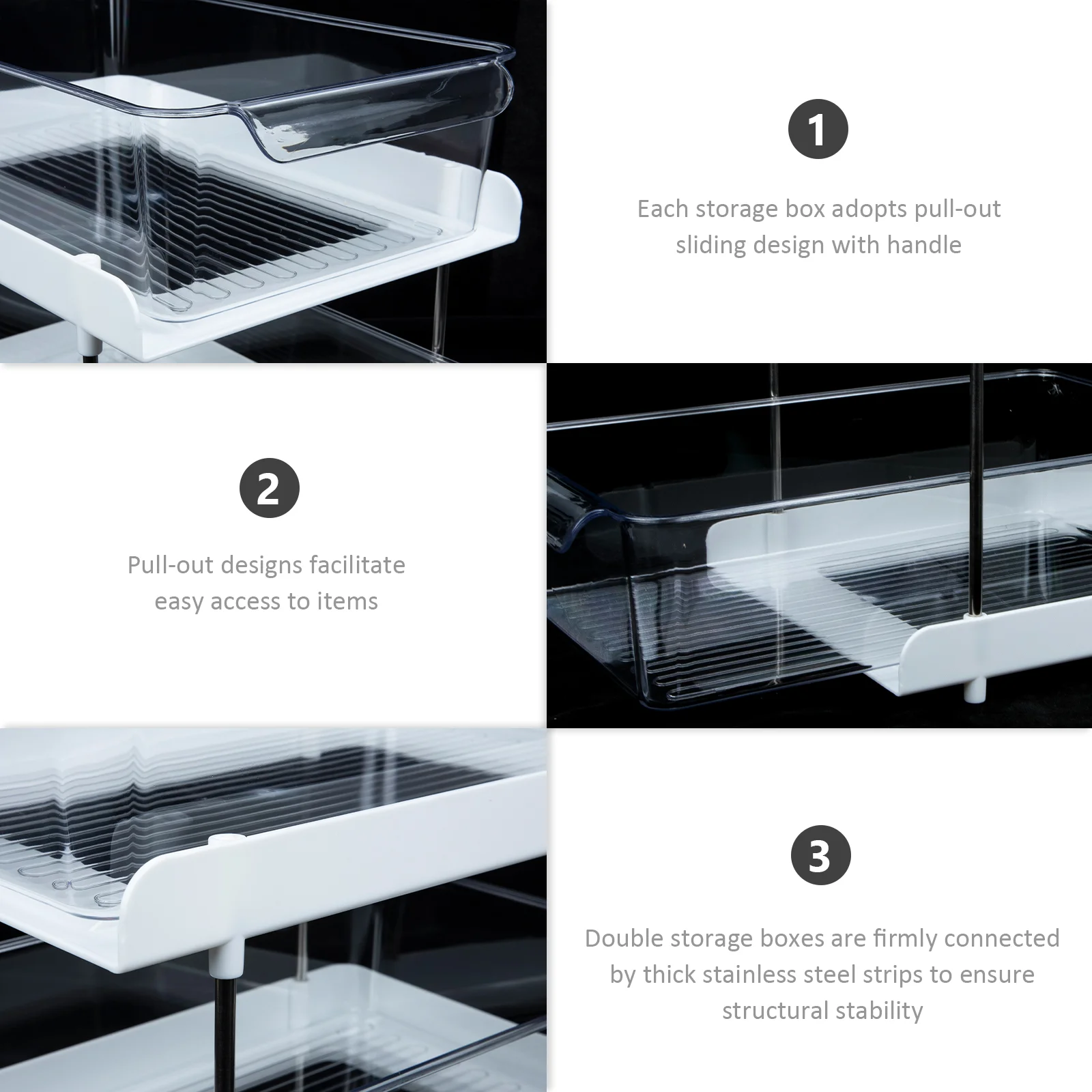 1

Each storage box adopts pull-out sliding design with handle

2

Pull-out designs facilitate easy access to items

3

Double storage boxes are firmly connected by thick stainless steel strips to ensure structural stability