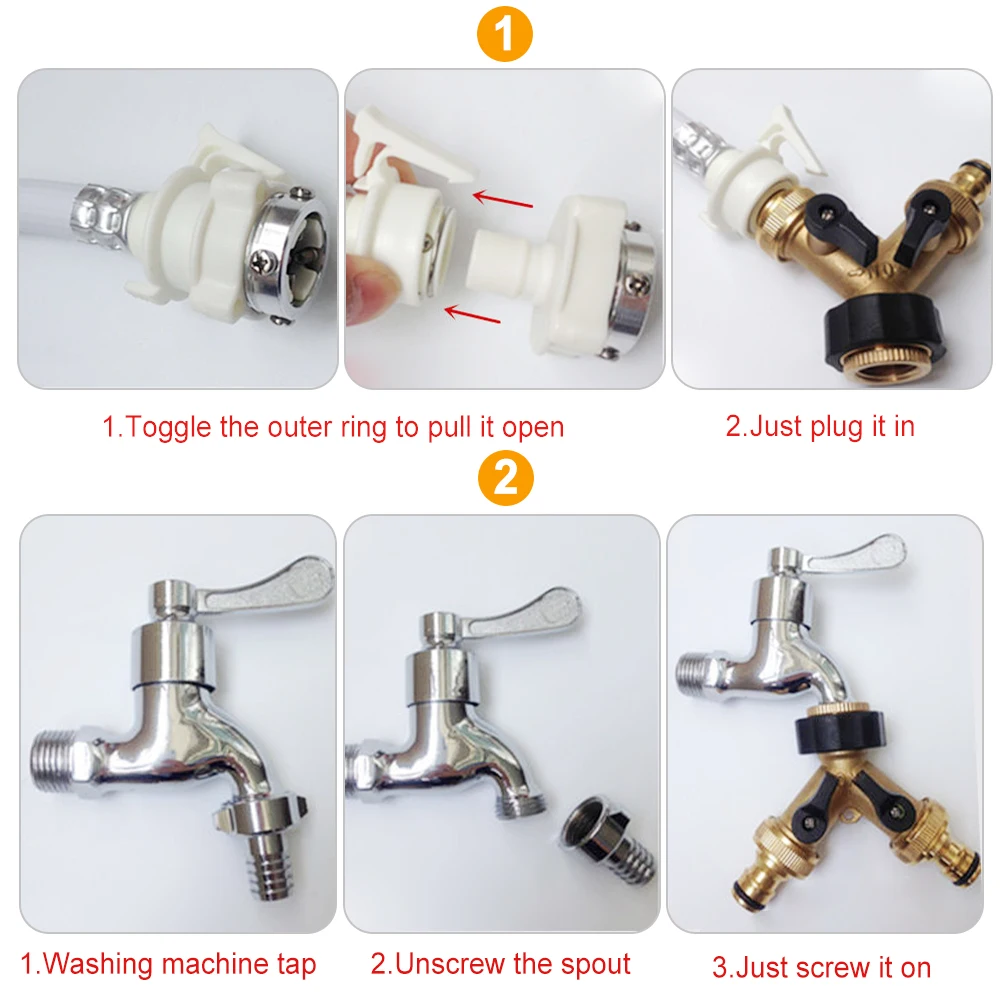 1

1.Toggle the outer ring to pull it open

2.Just plug it in

2

1.Washing machine tap

2.Unscrew the spout

3.Just screw it on