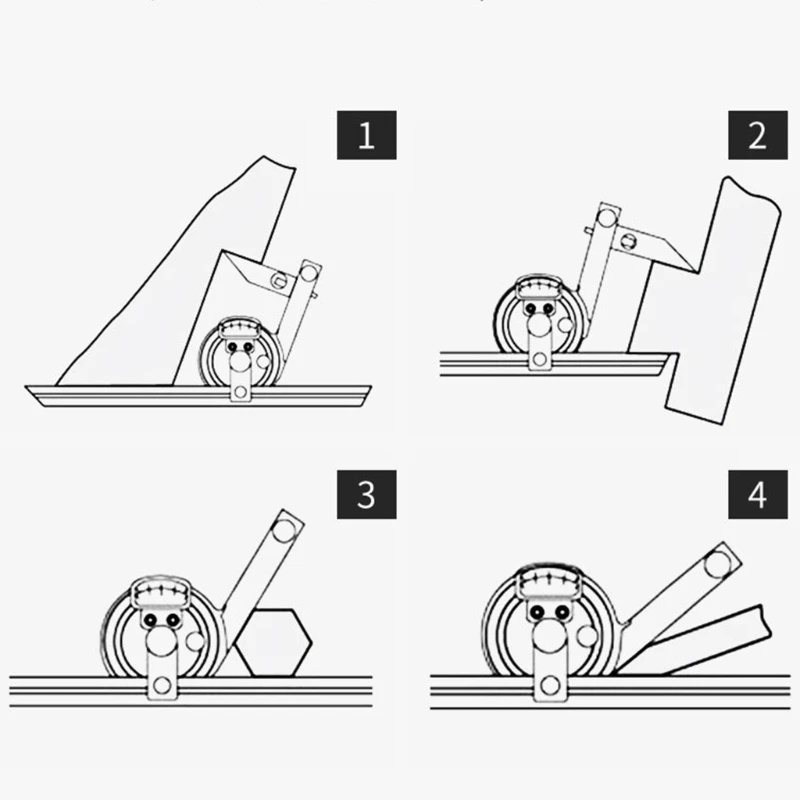 1

2

3

4