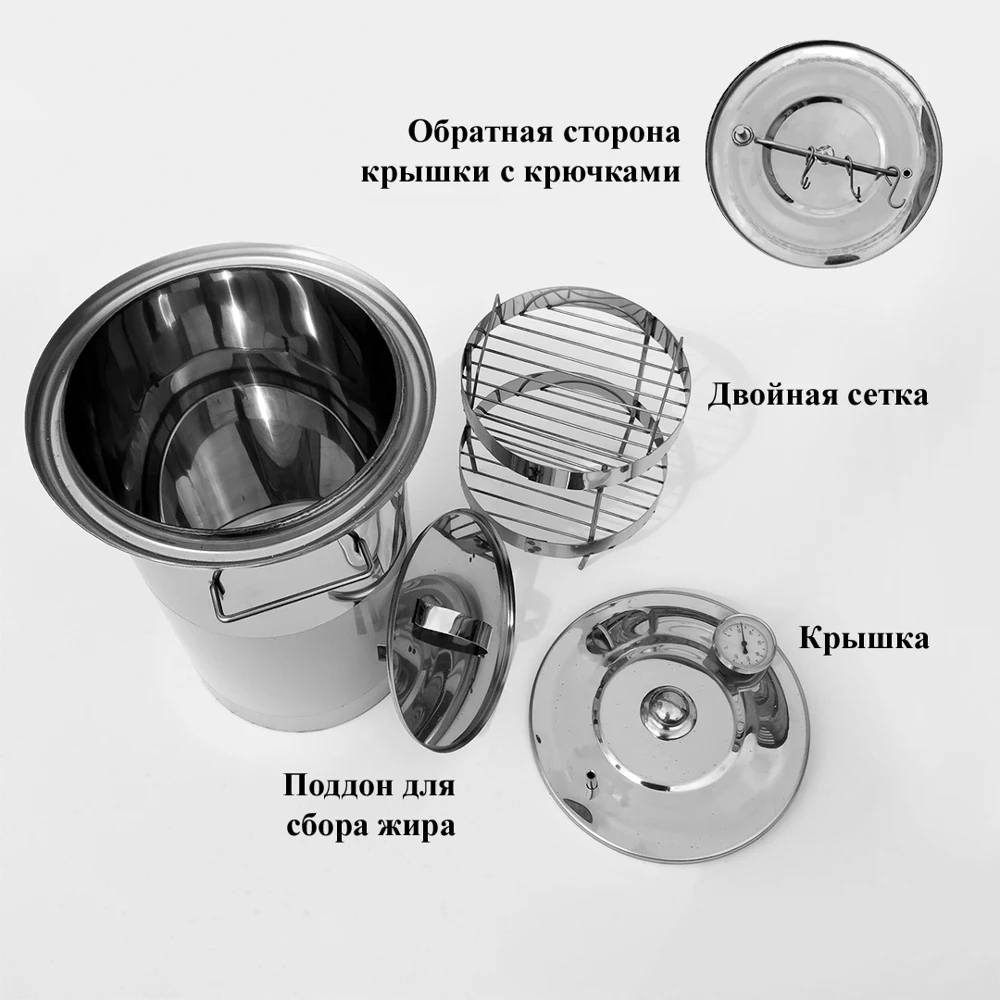 Обратная сторона крышки с крючками

Двойная сетка

Крышка

Поддон для сбора жира