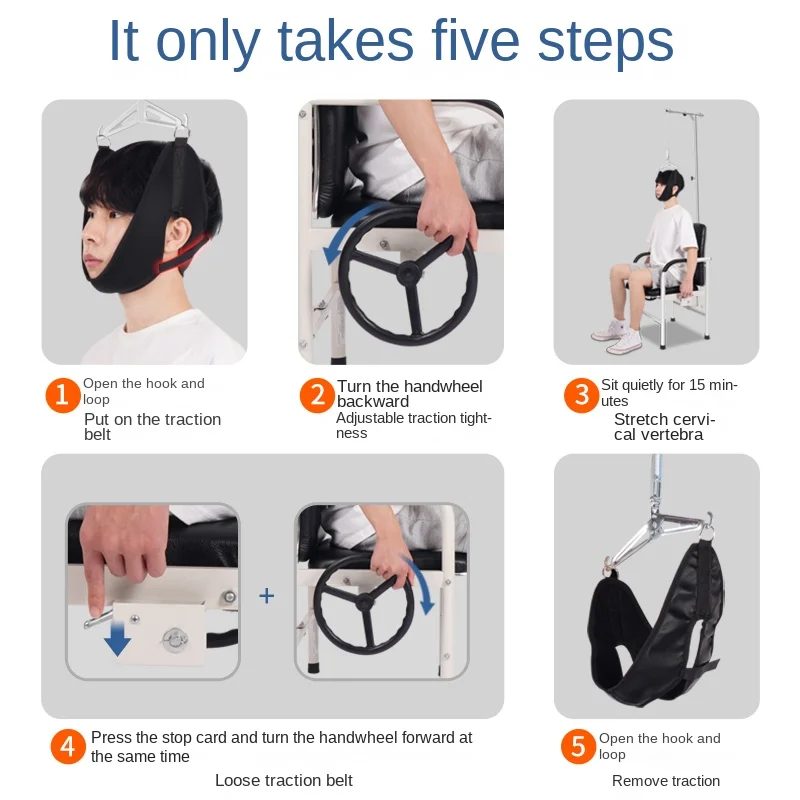 It only takes five steps

1 Open the hook and loop
Put on the traction belt

2 Turn the handwheel backward
Adjustable traction tightness

3 Sit quietly for 15 minutes
Stretch cervical vertebra

+

4 Press the stop card and turn the handwheel forward at the same time
Loose traction belt

5 Open the hook and loop
Remove traction