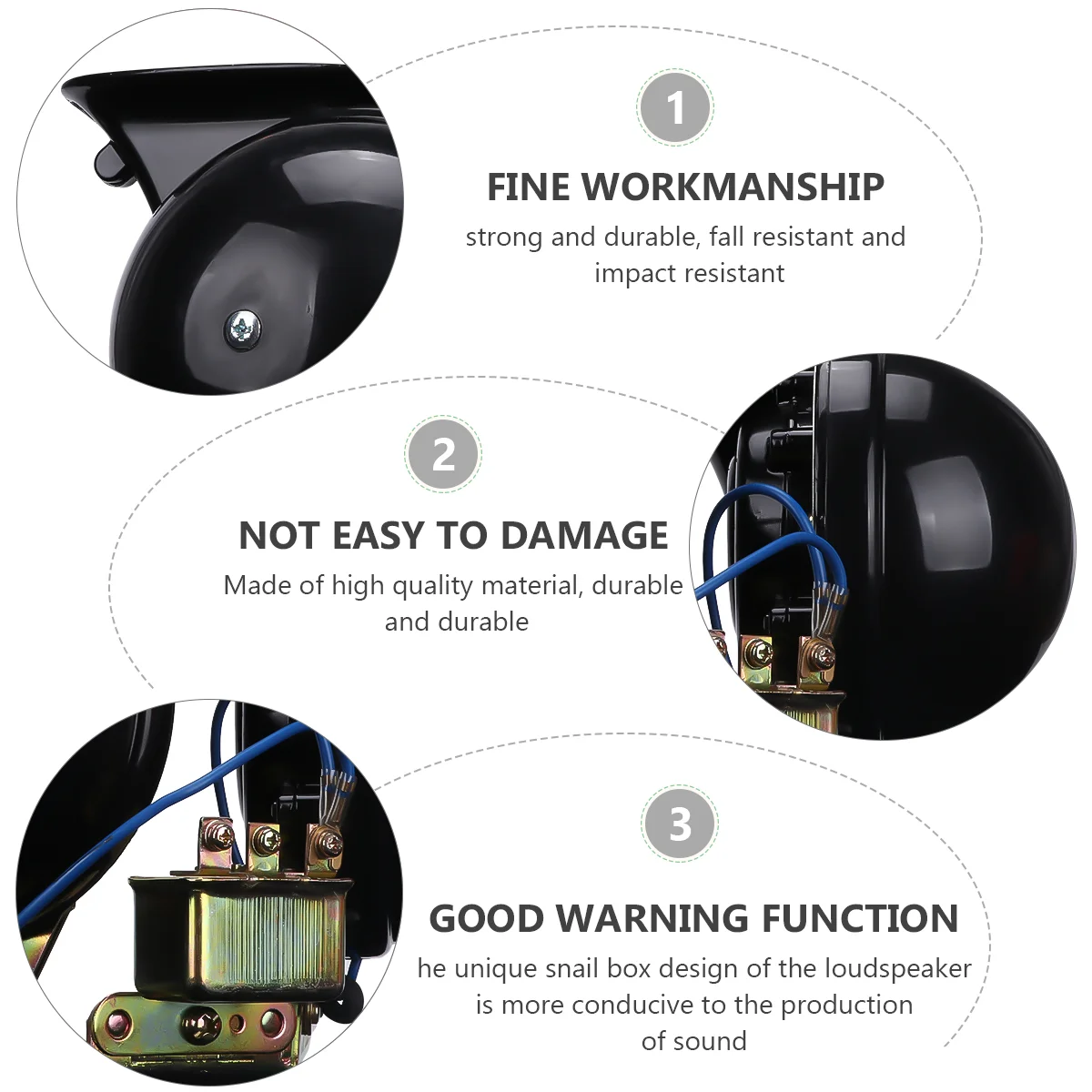 1

FINE WORKMANSHIP

strong and durable, fall resistant and impact resistant

2

NOT EASY TO DAMAGE

Made of high quality material, durable and durable

3

GOOD WARNING FUNCTION

he unique snail box design of the loudspeaker is more conducive to the production of sound