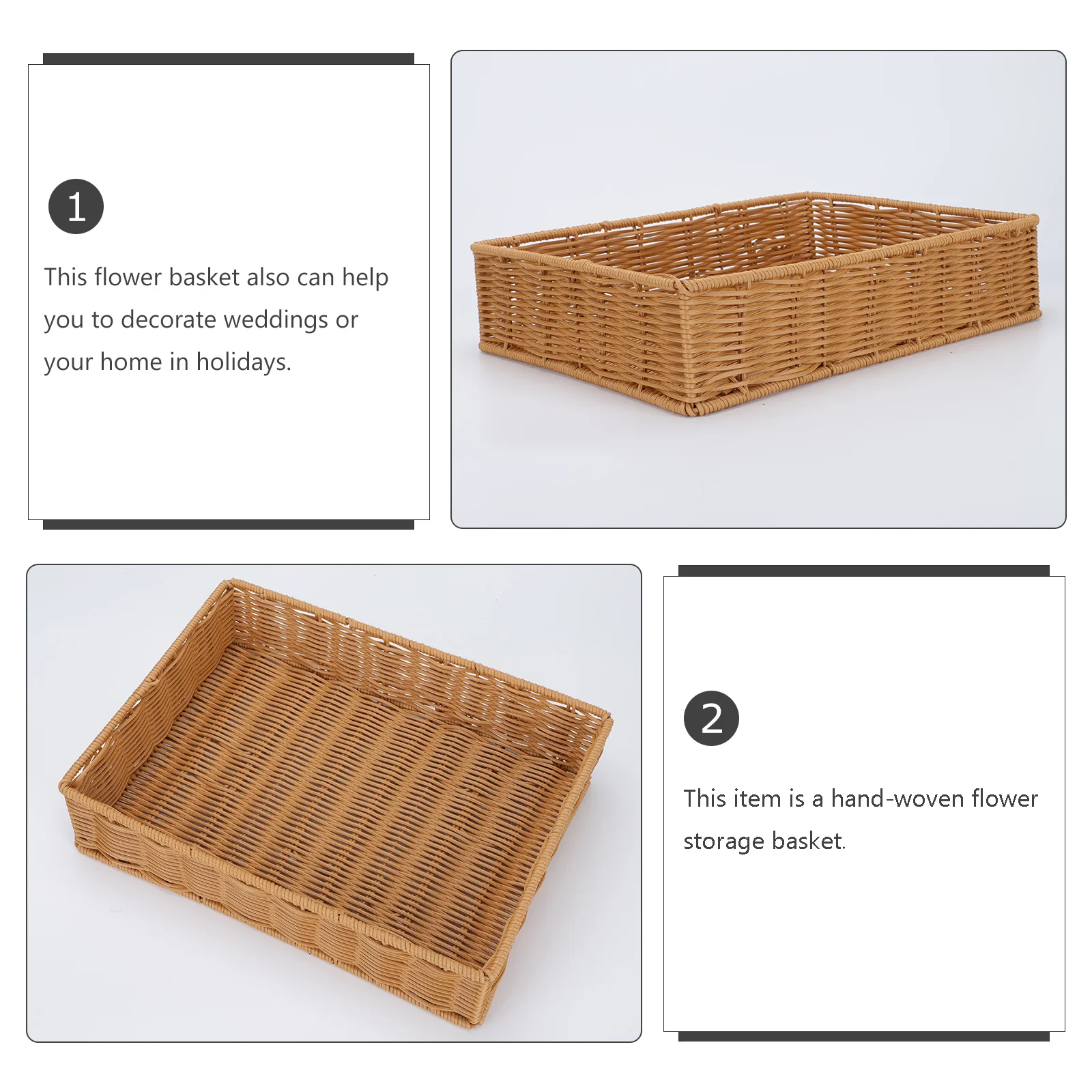 1

This flower basket also can help you to decorate weddings or your home in holidays.

2

This item is a hand-woven flower storage basket.