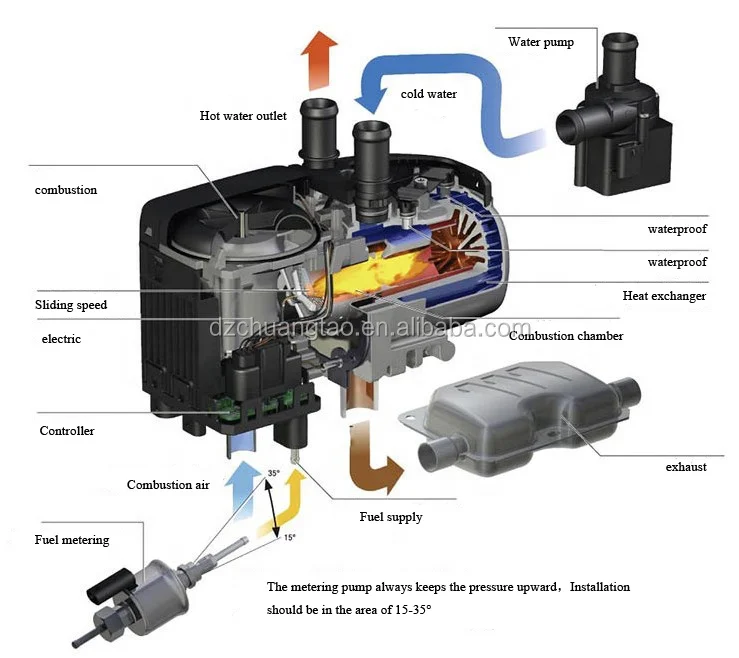 Water pump

cold water

Hot water outlet

combustion

waterproof

waterproof

Heat exchanger

Sliding speed

electric

dzchuangtao.en.alibaba.com

Combustion chamber

Controller

exhaust

Combustion air

35°

15°

Fuel supply

Fuel metering

The metering pump always keeps the pressure upward，Installation should be in the area of 15-35°