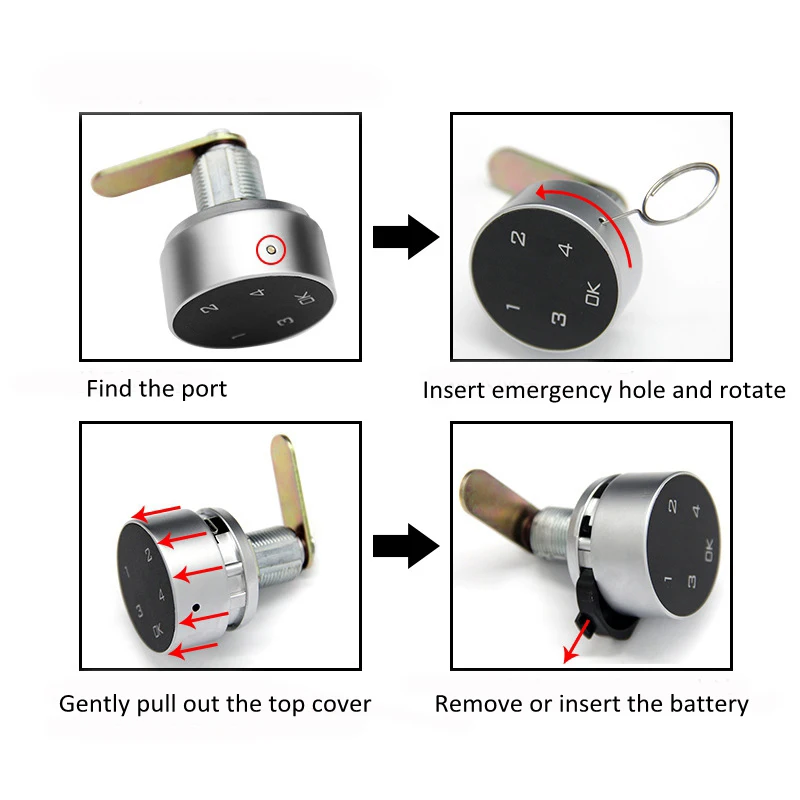 2 4 OK
1 3

Find the port

2 4
1 3 OK

Insert emergency hole and rotate

1 2
3 4 OK

Gently pull out the top cover

2 4
1 3 OK

Remove or insert the battery