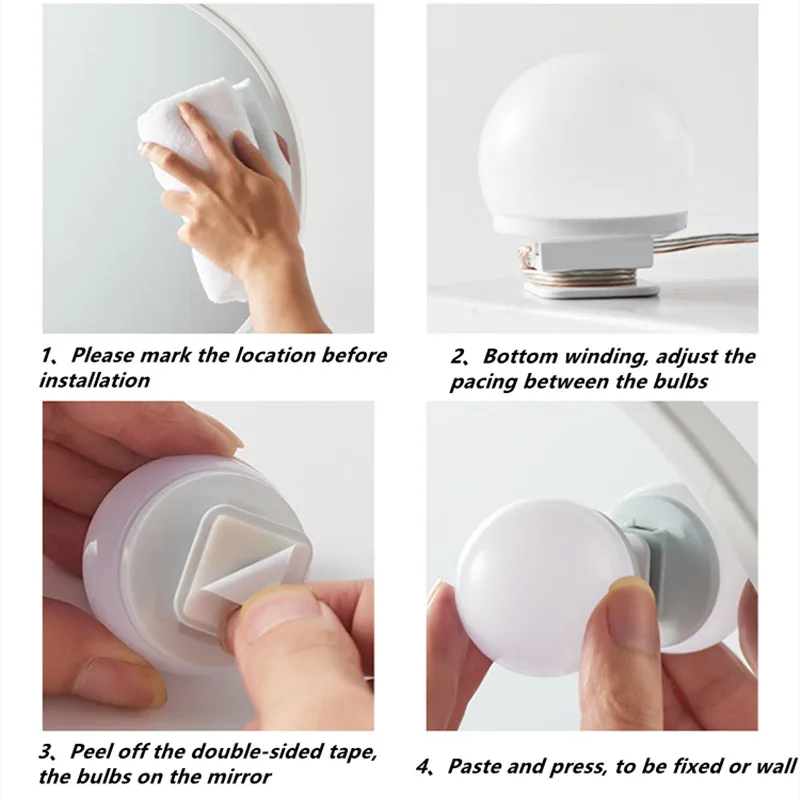 1、Please mark the location before installation

2、Bottom winding, adjust the pacing between the bulbs

3、Peel off the double-sided tape, the bulbs on the mirror

4、Paste and press, to be fixed or wall