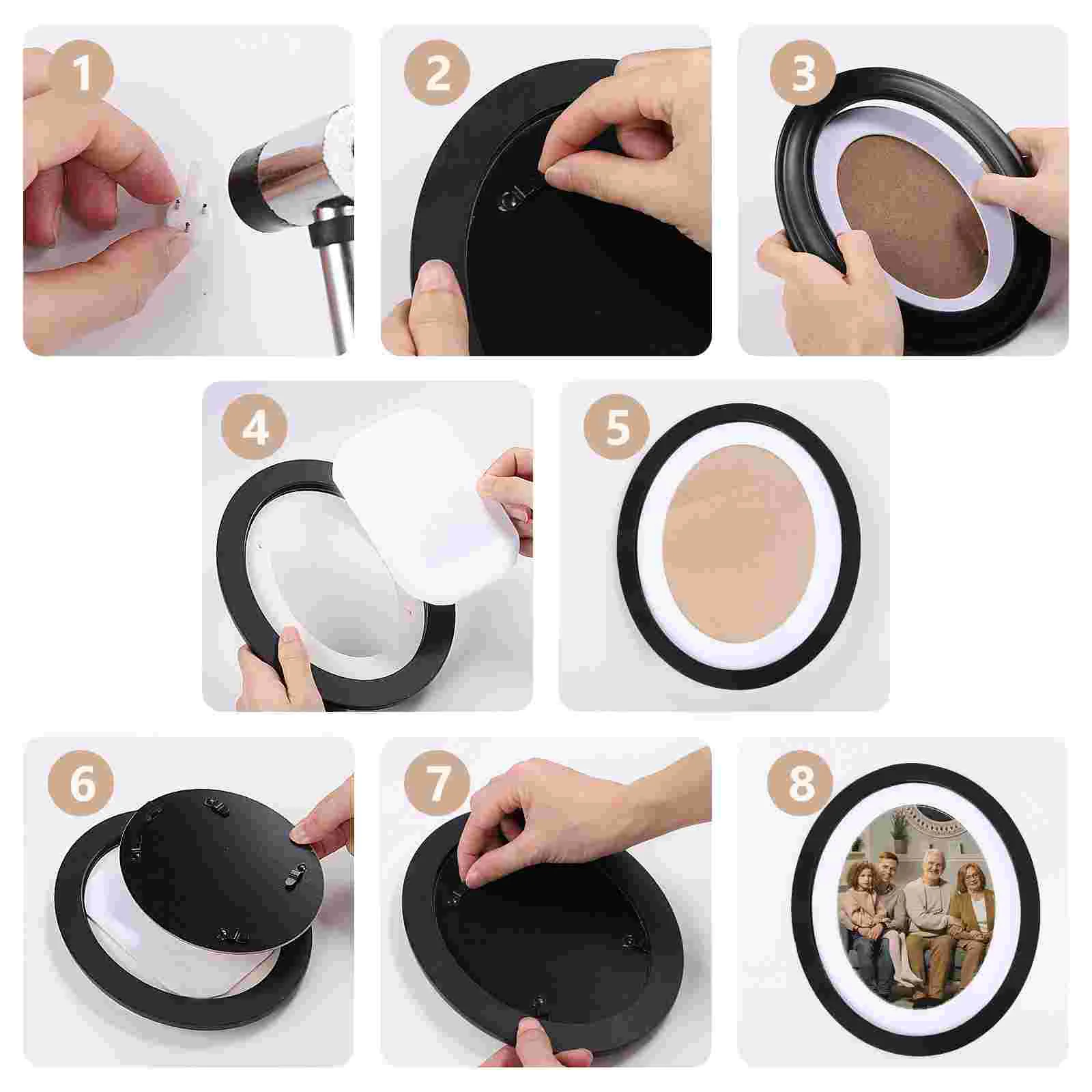 1
2
3
4
5
6
7
8